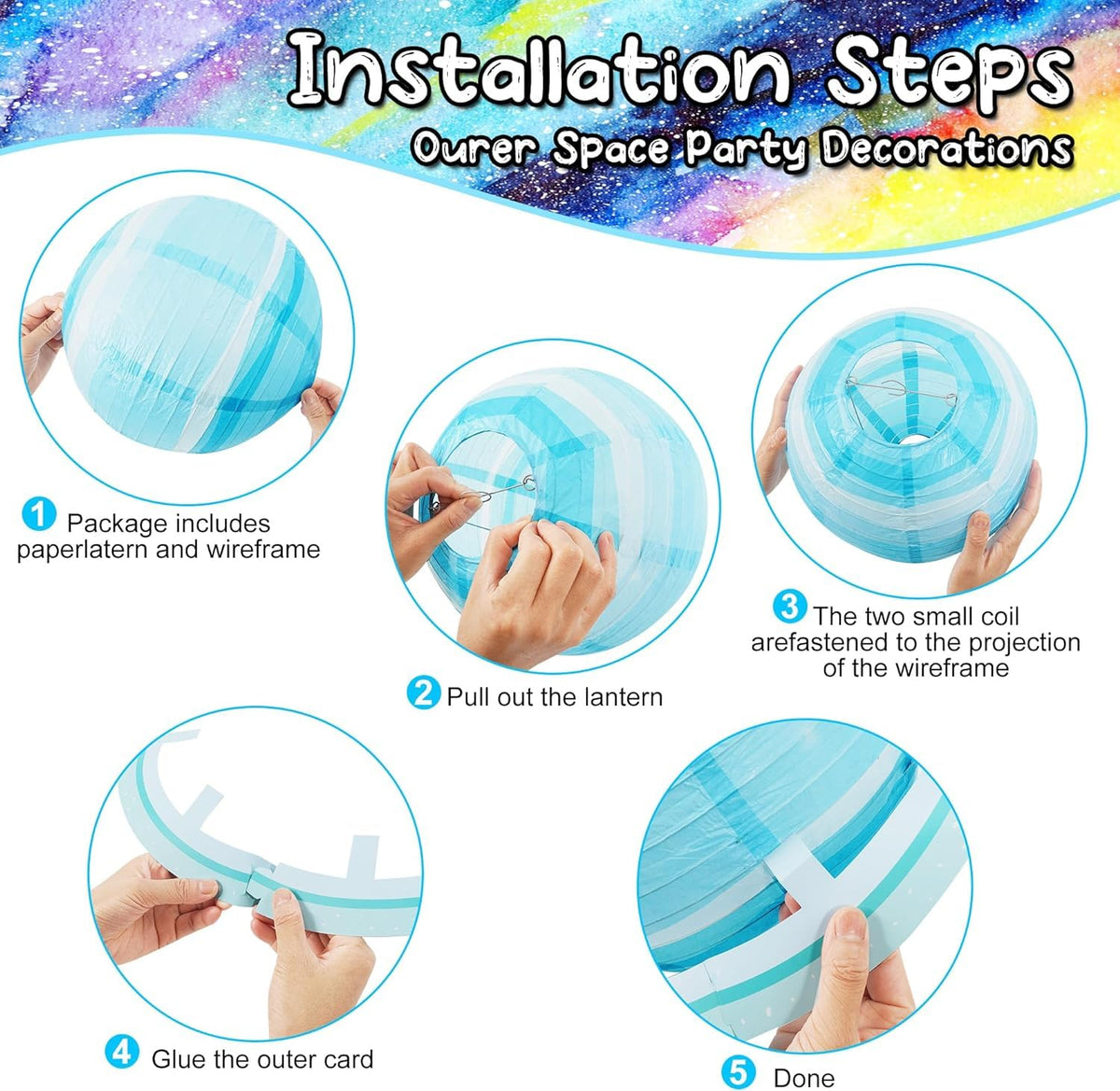 Installation Steps
Ourer Space Party Decorations

1 Package includes paperlatern and wireframe

2 Pull out the lantern

3 The two small coil arefastened to the projection of the wireframe

4 Glue the outer card

5 Done