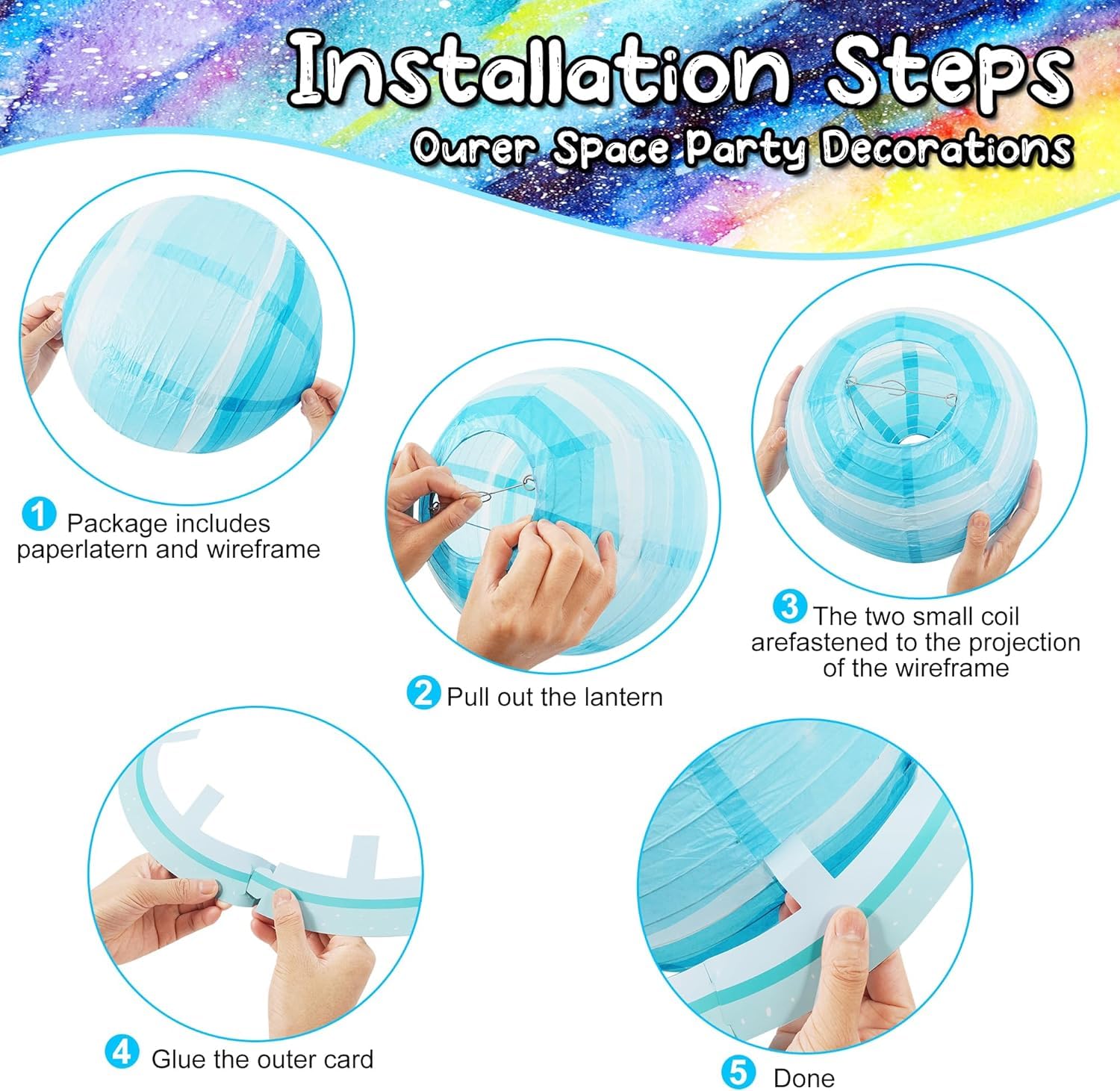 Installation Steps
Ourer Space Party Decorations

1 Package includes paperlatern and wireframe

2 Pull out the lantern

3 The two small coil arefastened to the projection of the wireframe

4 Glue the outer card

5 Done