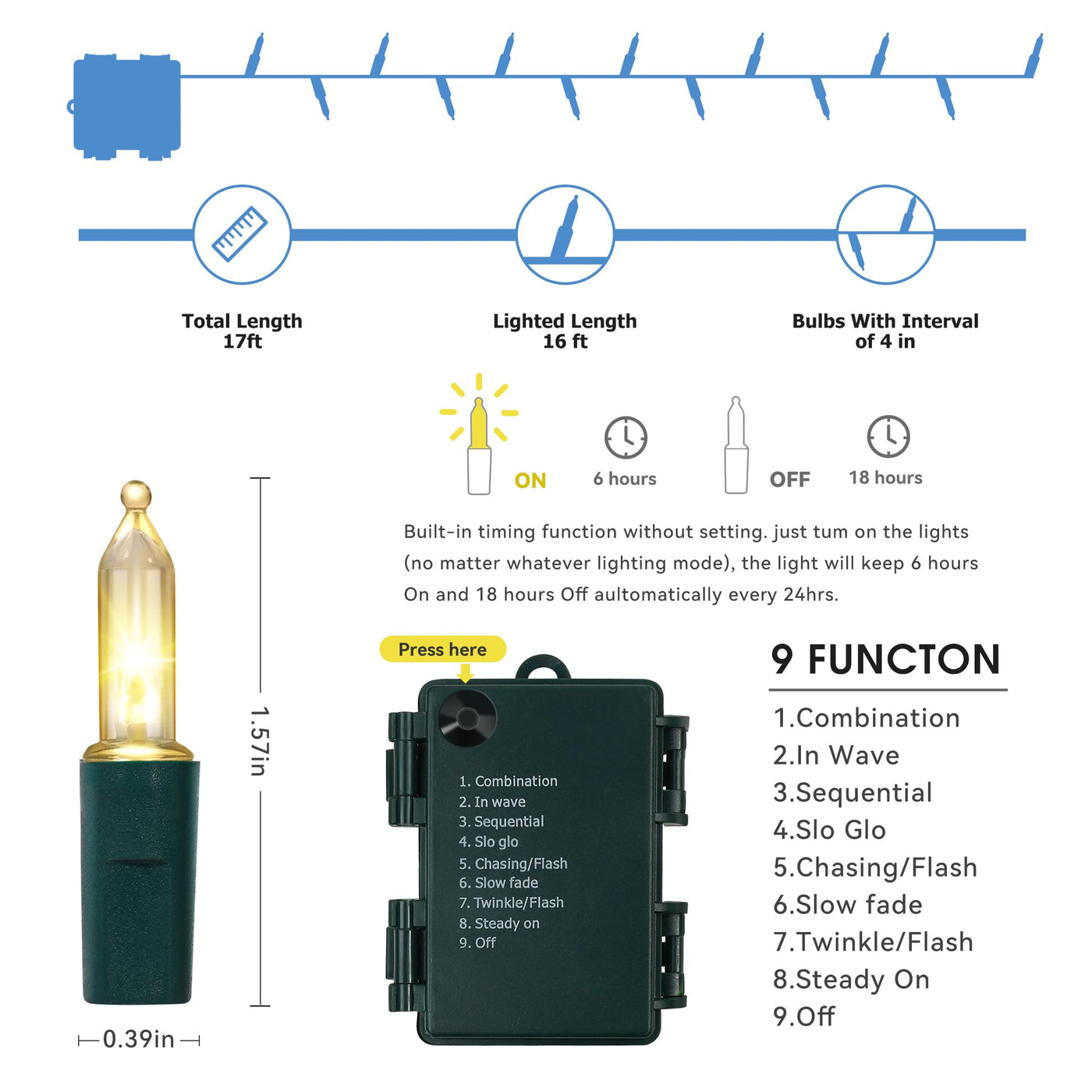 Total Length
17ft

Lighted Length
16 ft

Bulbs With Interval
of 4 in

ON

6 hours

OFF

18 hours

Built-in timing function without setting. just tum on the lights (no matter whatever lighting mode), the light will keep 6 hours On and 18 hours Off aultomatically every 24hrs.

1.57in

0.39in

Press here

1. Combination
2. In wave
3. Sequential
4. Slo glo
5. Chasing/Flash
6. Slow fade
7. Twinkle/Flash
8. Steady on
9. Off

9 FUNCTON

1.Combination
2.In Wave
3.Sequential
4.Slo Glo
5.Chasing/Flash
6.Slow fade
7.Twinkle/Flash
8.Steady On
9.Off