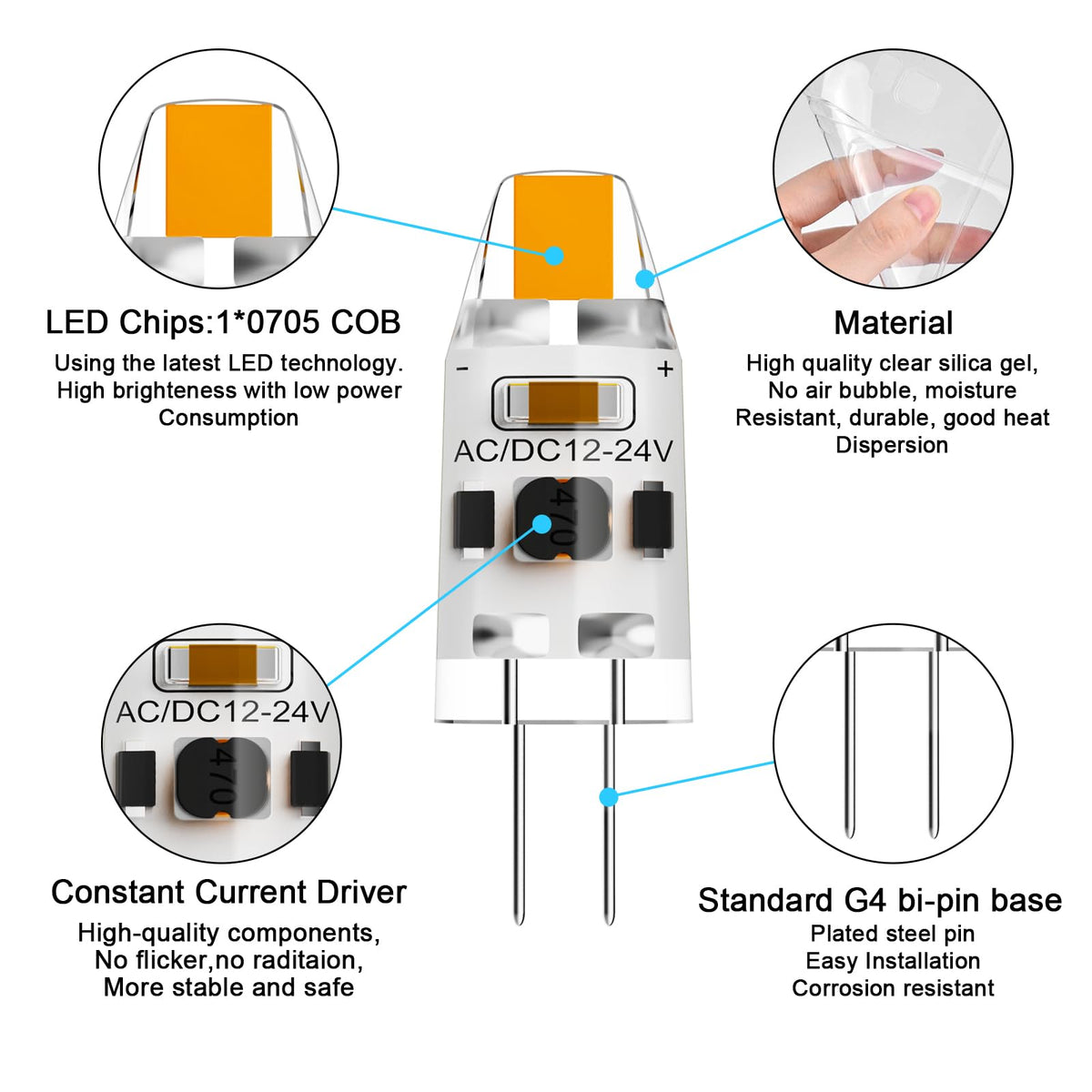 LED Chips:1*0705 COB
Using the latest LED technology. High brighteness with low power Consumption

Material
High quality clear silica gel, No air bubble, moisture Resistant, durable, good heat Dispersion

-
+
AC/DC12-24V
470

AC/DC12-24V
470

Constant Current Driver
High-quality components, No flicker,no raditaion, More stable and safe

Standard G4 bi-pin base
Plated steel pin
Easy Installation
Corrosion resistant