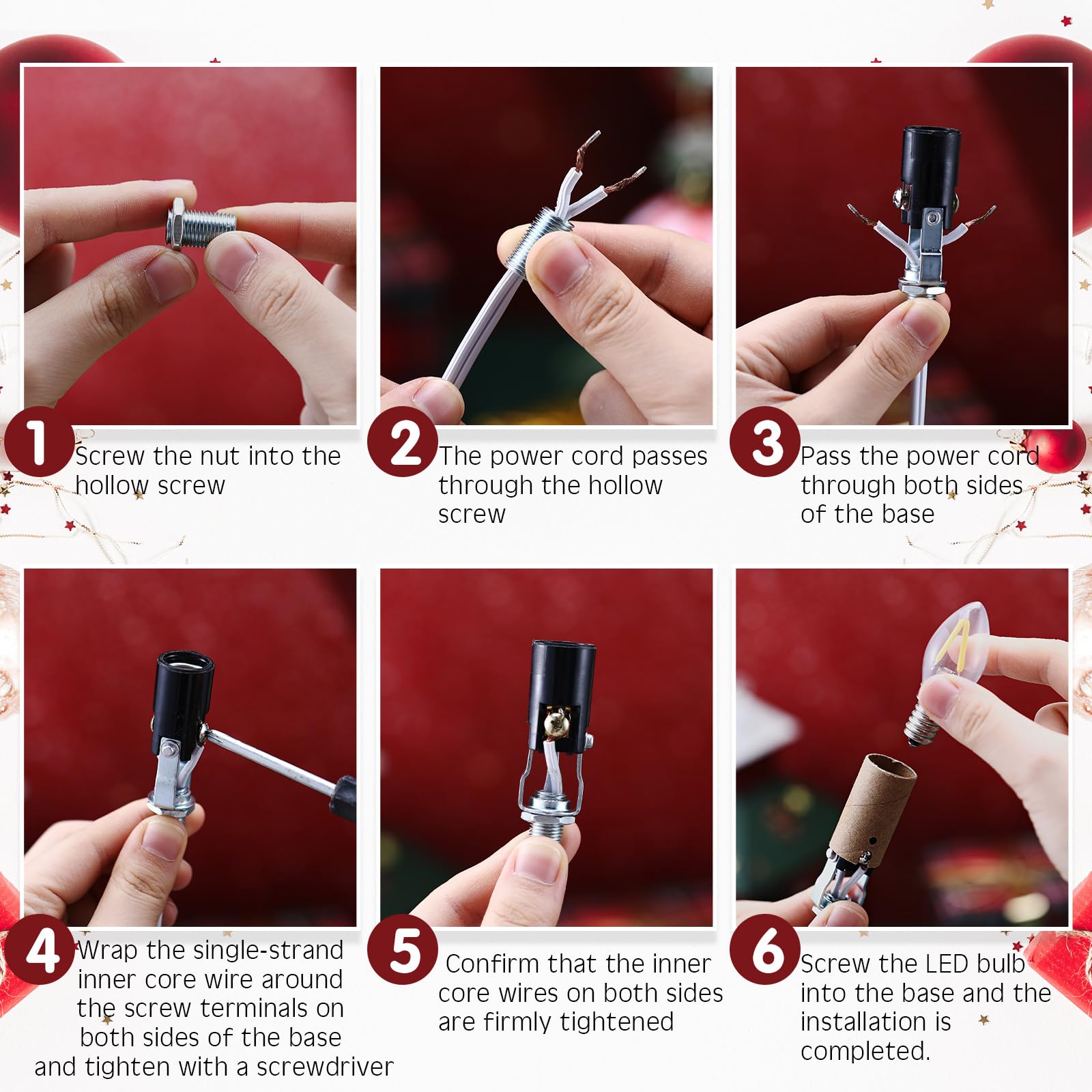 1 Screw the nut into the hollow screw

2 The power cord passes through the hollow screw

3 Pass the power cord through both sides of the base

4 Wrap the single-strand inner core wire around the screw terminals on both sides of the base and tighten with a screwdriver

5 Confirm that the inner core wires on both sides are firmly tightened

6 Screw the LED bulb into the base and the installation is completed.