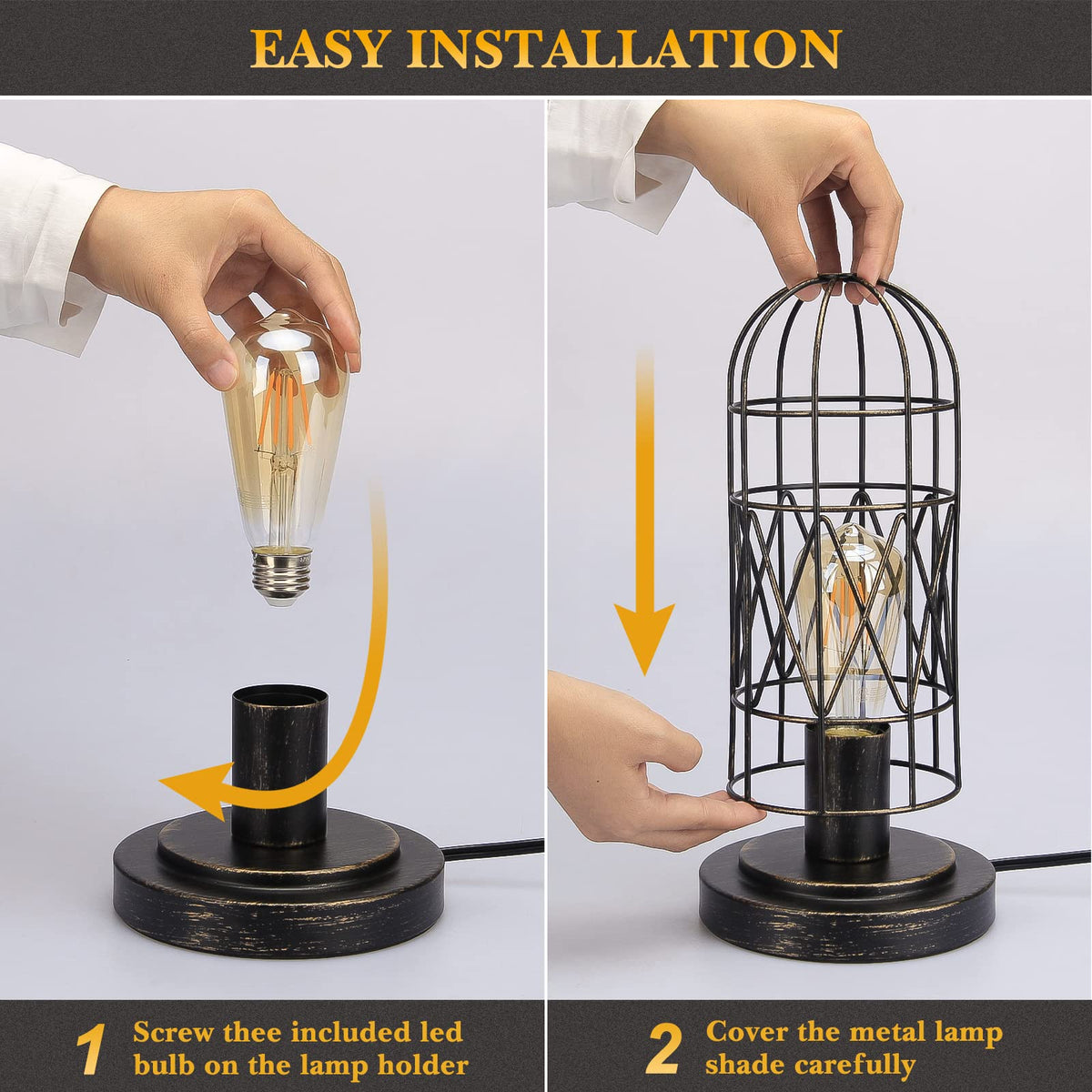 EASY INSTALLATION

1 Screw thee included led bulb on the lamp holder

2 Cover the metal lamp shade carefully