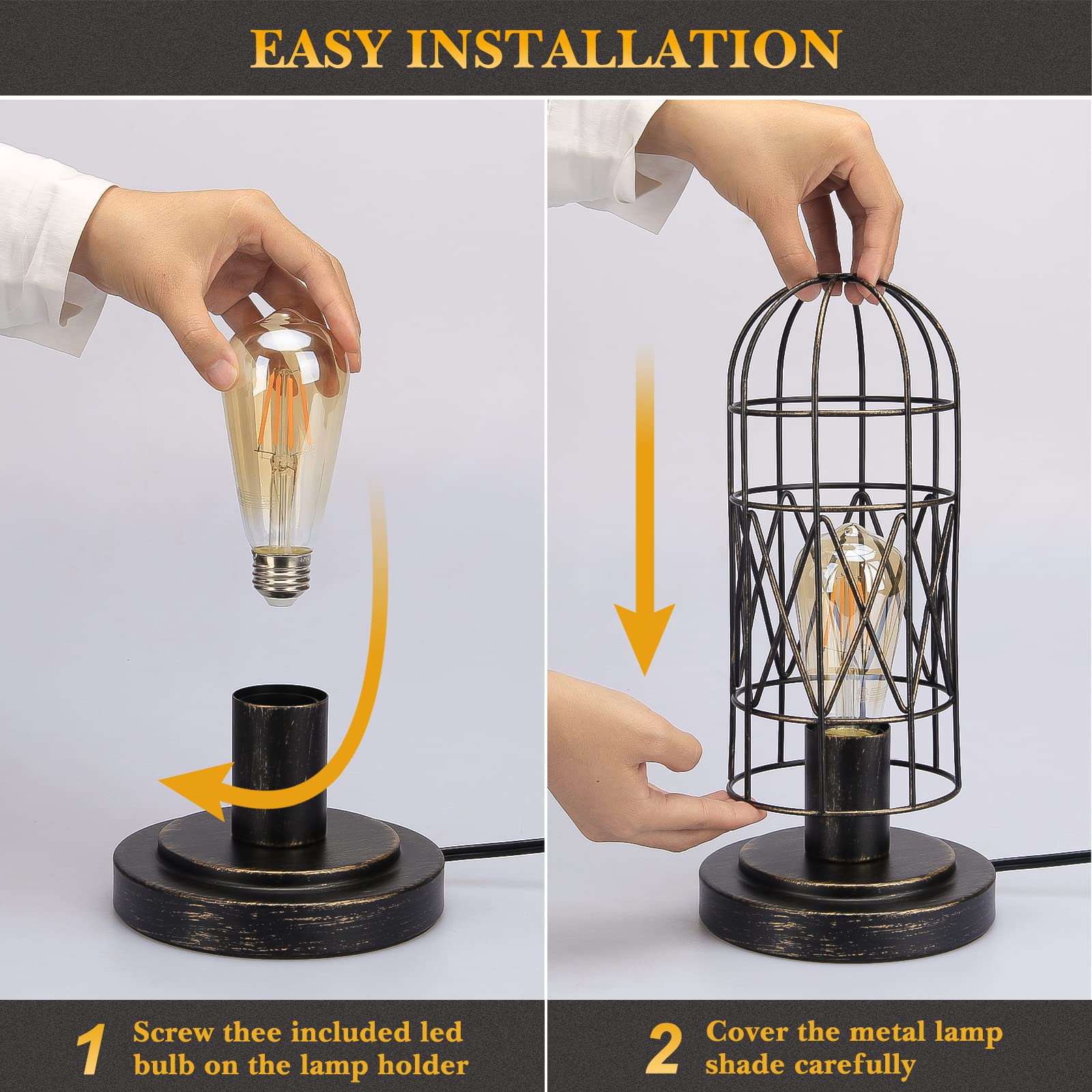 EASY INSTALLATION

1 Screw thee included led bulb on the lamp holder

2 Cover the metal lamp shade carefully