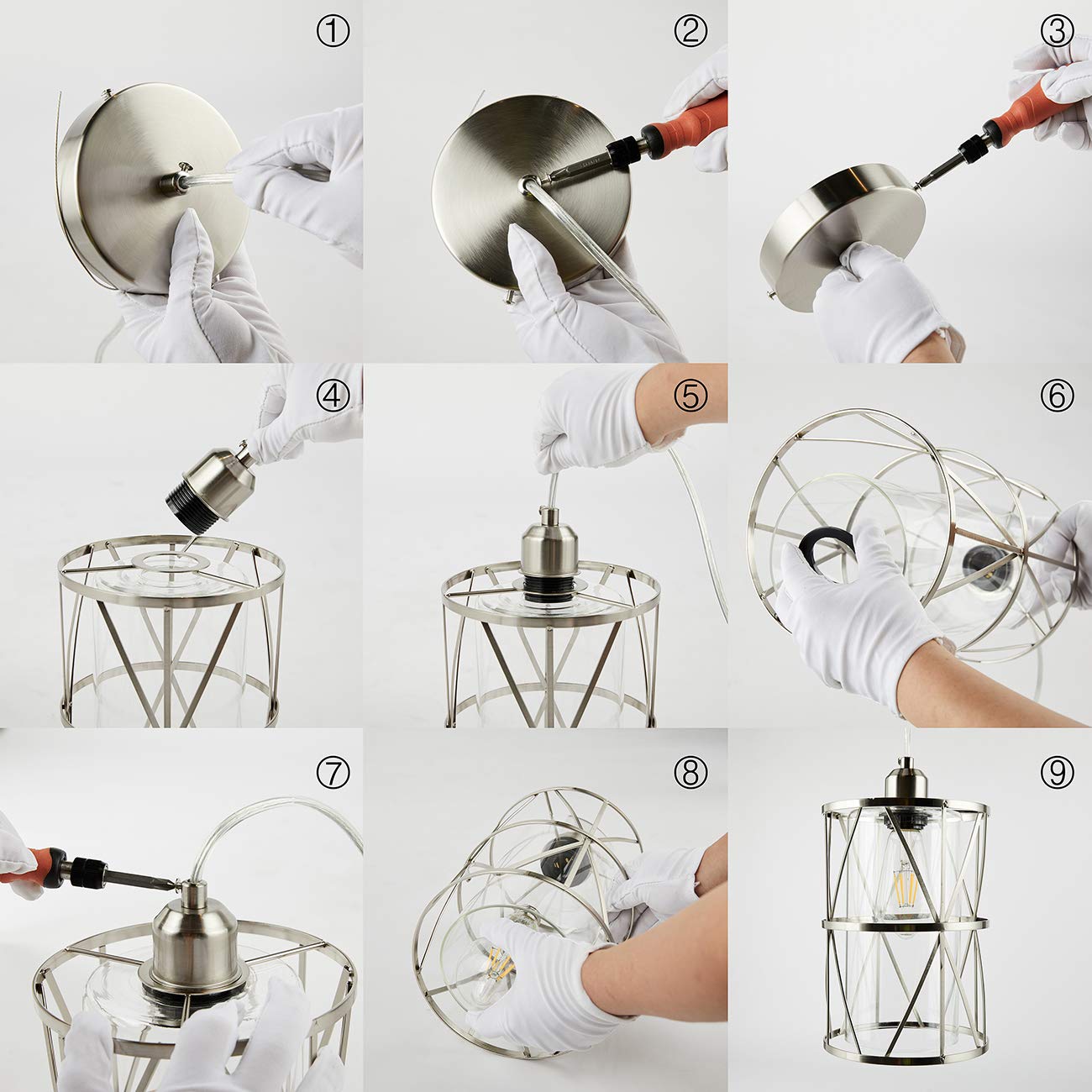 ①

②

③

④

⑤

⑥

⑦

⑧

⑨