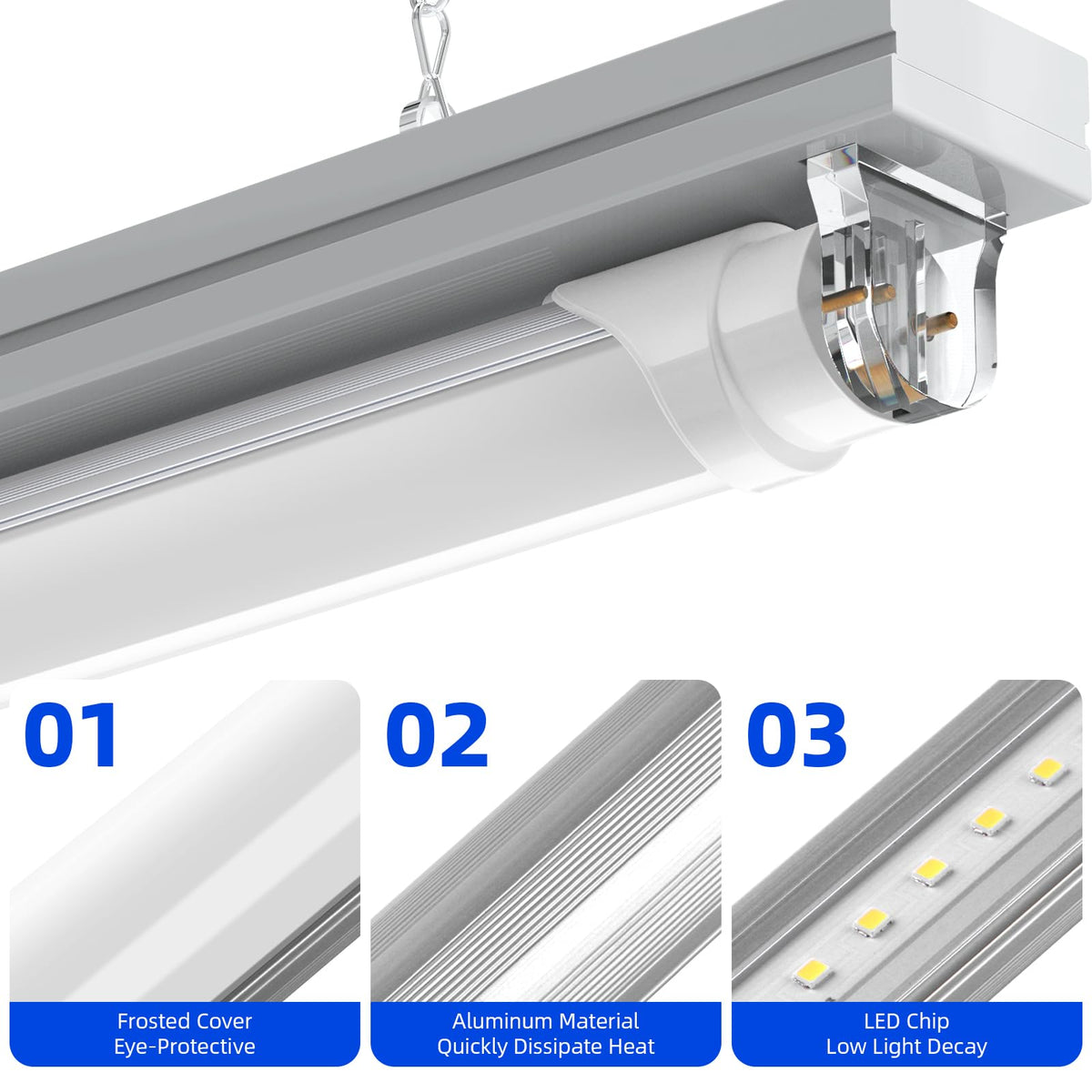 01

Frosted Cover
Eye-Protective

02

Aluminum Material
Quickly Dissipate Heat

03

LED Chip
Low Light Decay