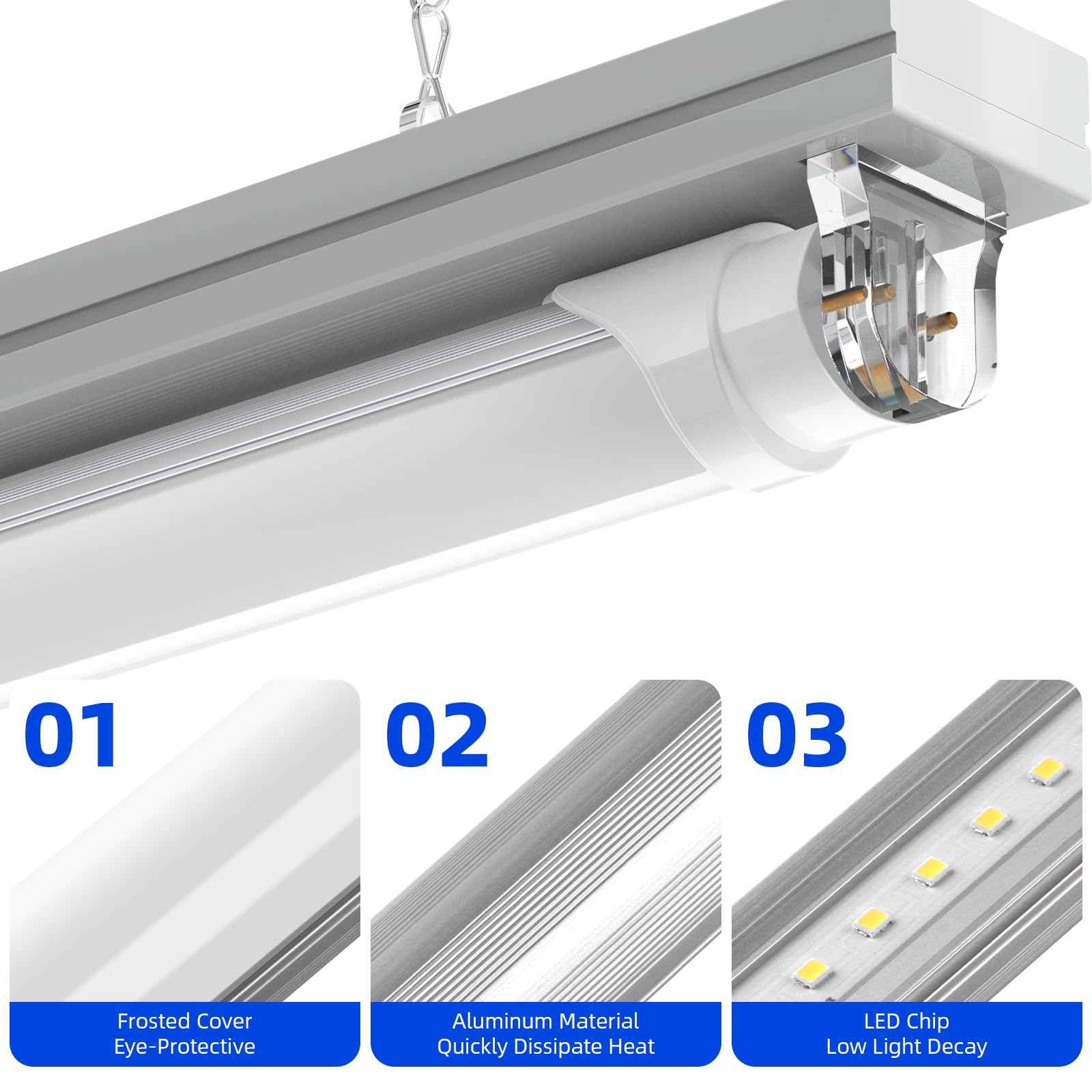 01

Frosted Cover
Eye-Protective

02

Aluminum Material
Quickly Dissipate Heat

03

LED Chip
Low Light Decay