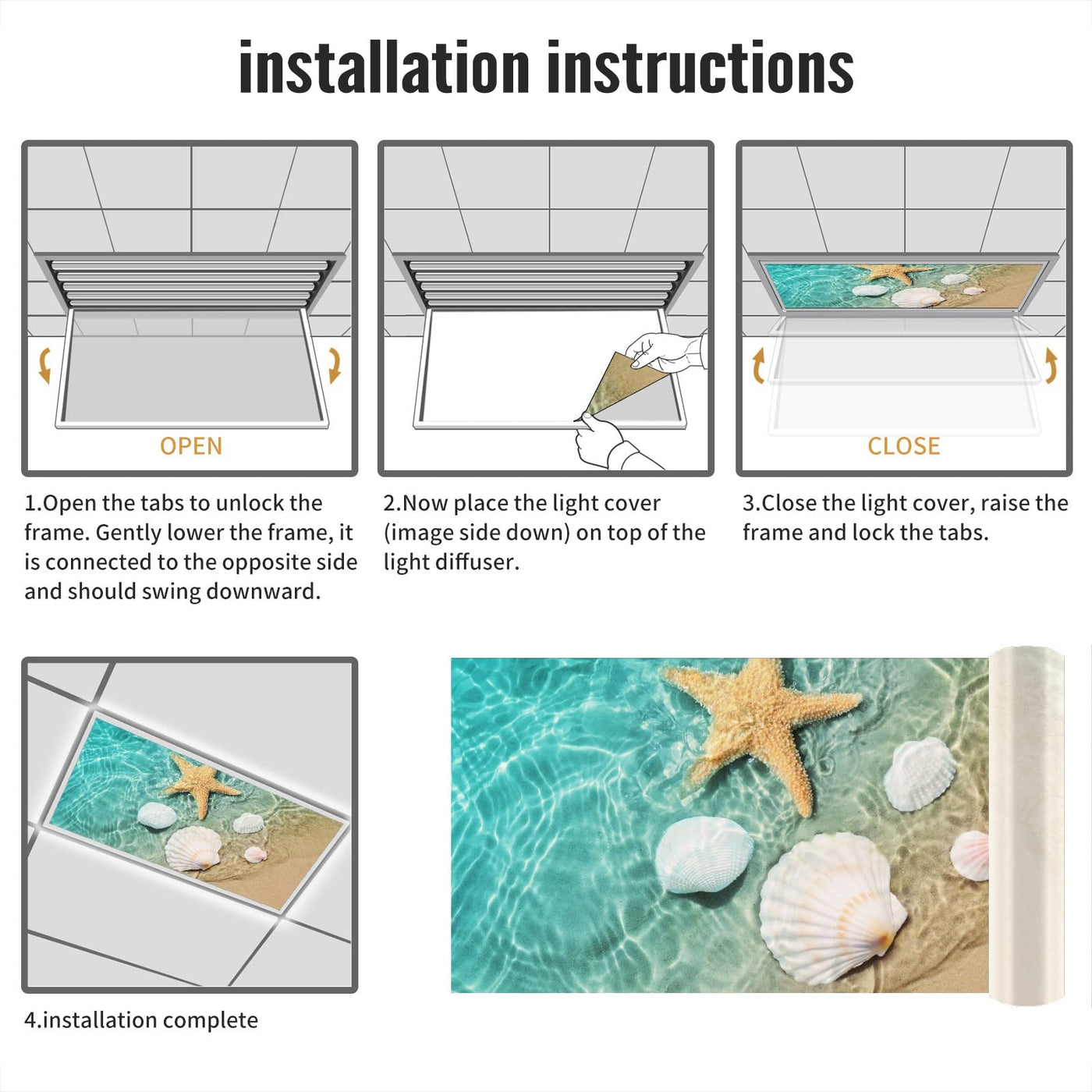 installation instructions

OPEN

1.Open the tabs to unlock the frame. Gently lower the frame, it is connected to the opposite side and should swing downward.

2.Now place the light cover (image side down) on top of the light diffuser.

CLOSE

3.Close the light cover, raise the frame and lock the tabs.

4.installation complete