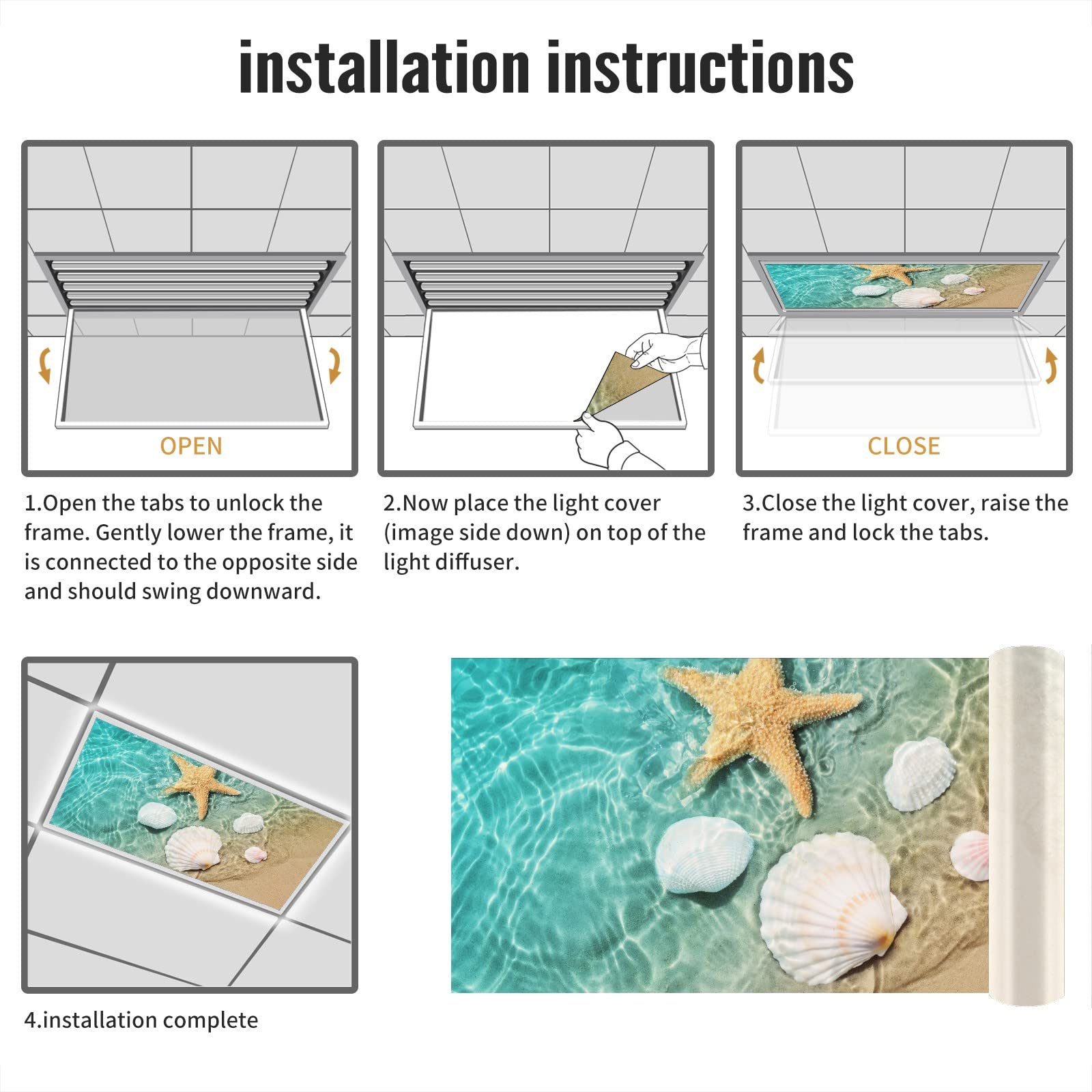 installation instructions

OPEN

1.Open the tabs to unlock the frame. Gently lower the frame, it is connected to the opposite side and should swing downward.

2.Now place the light cover (image side down) on top of the light diffuser.

CLOSE

3.Close the light cover, raise the frame and lock the tabs.

4.installation complete