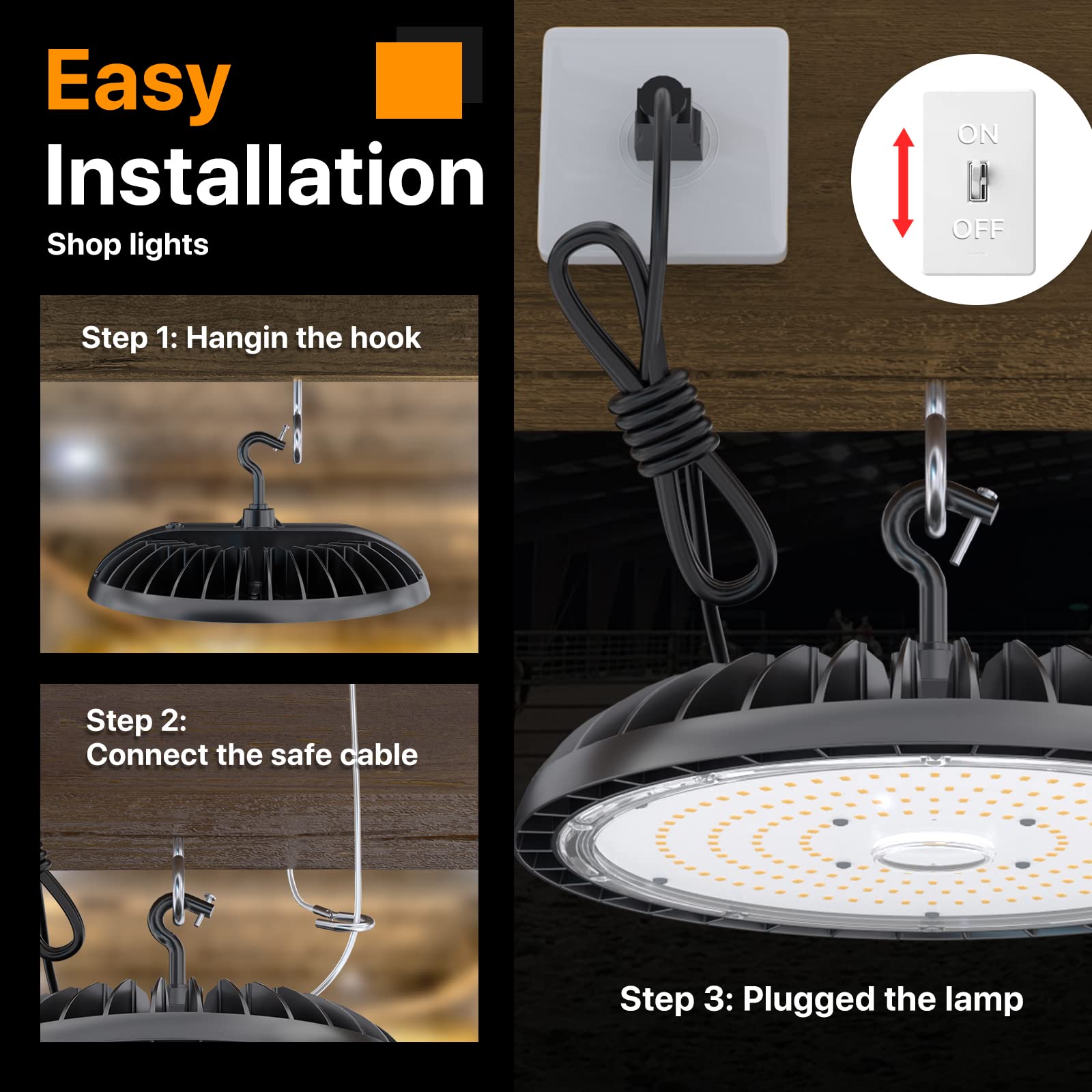 Easy
Installation
Shop lights

Step 1: Hangin the hook

Step 2:
Connect the safe cable

ON
OFF

Step 3: Plugged the lamp