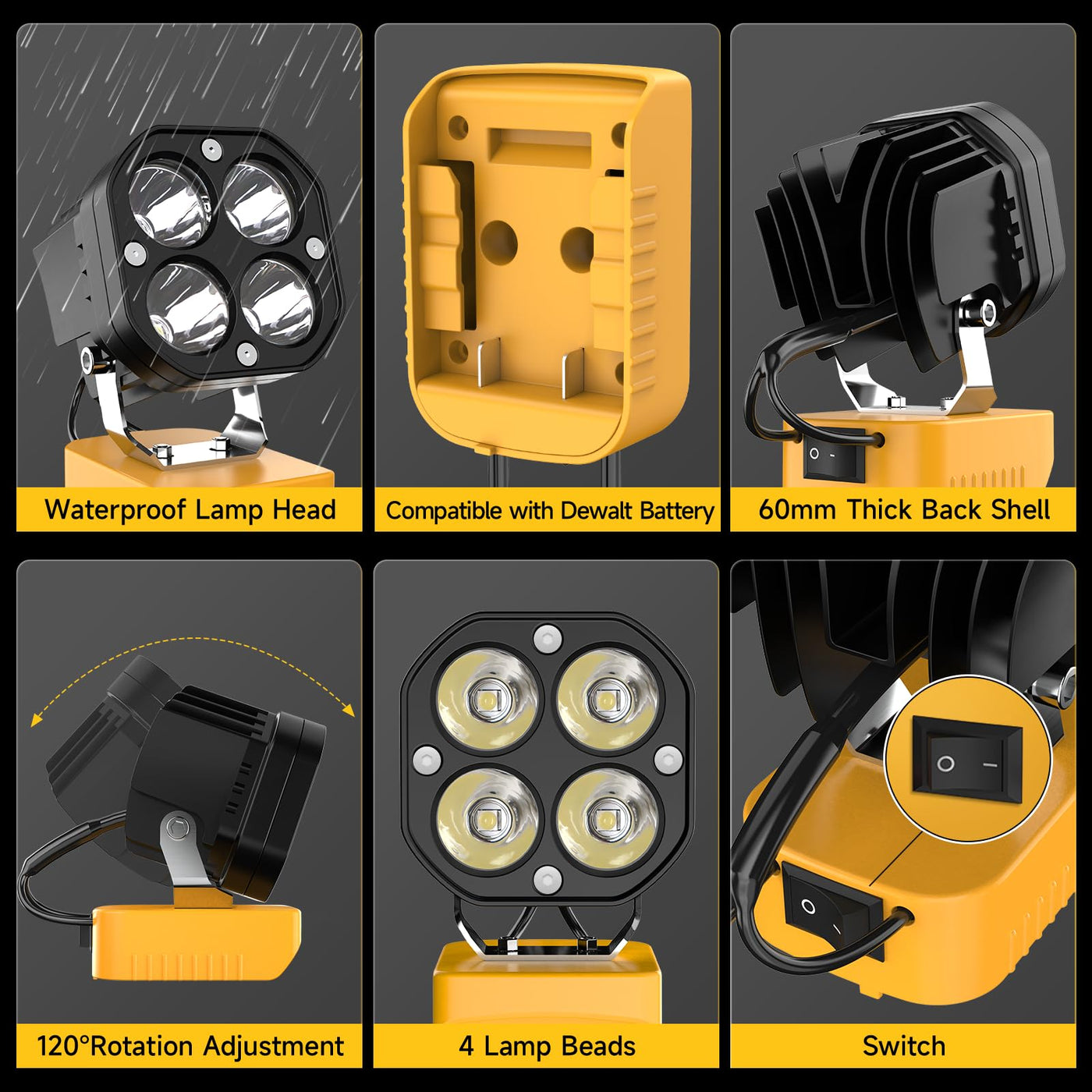 Waterproof Lamp Head

Compatible with Dewalt Battery

60mm Thick Back Shell

120°Rotation Adjustment

4 Lamp Beads

Switch