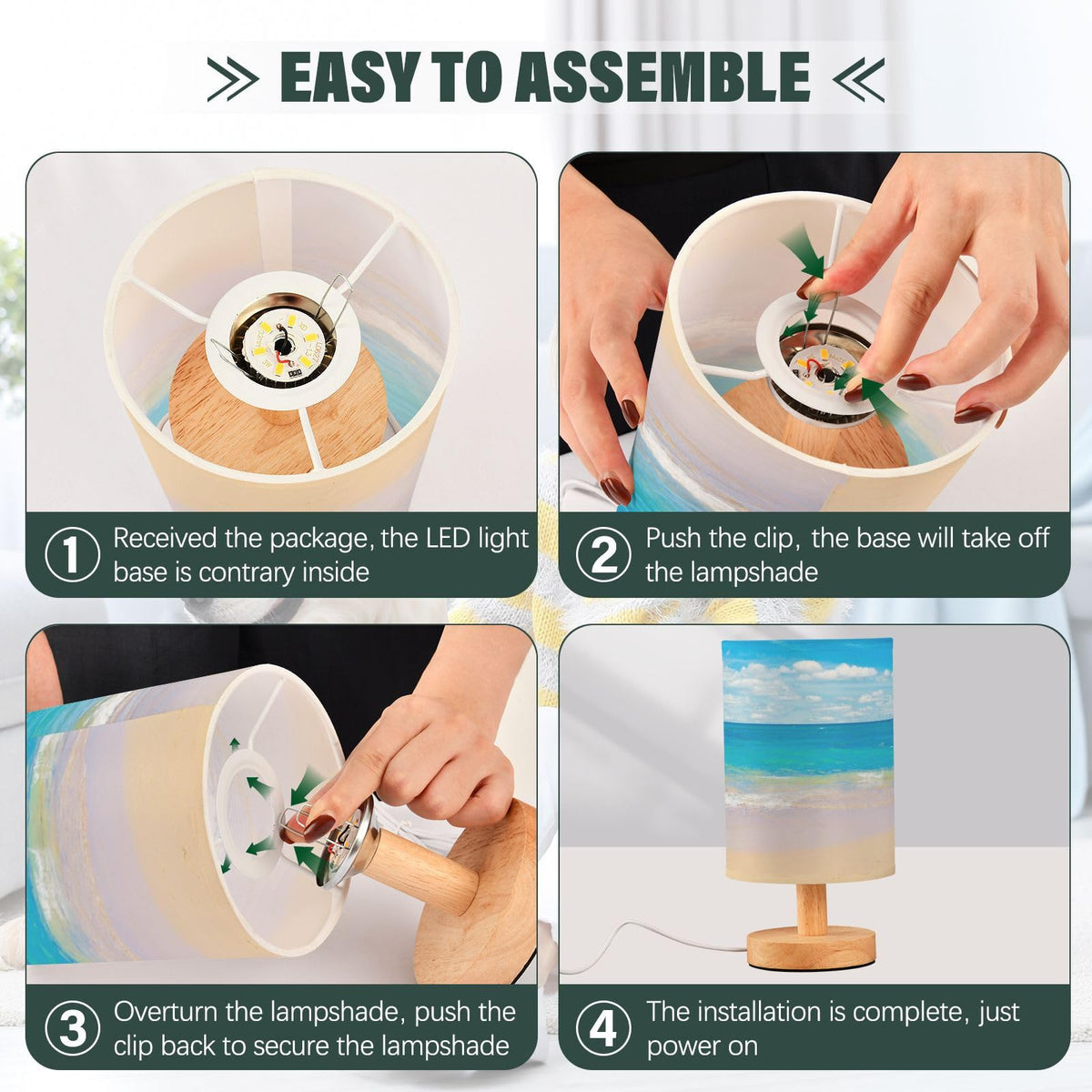 EASY TO ASSEMBLE

1 Received the package, the LED light base is contrary inside

2 Push the clip, the base will take off the lampshade

3 Overturn the lampshade, push the clip back to secure the lampshade

4 The installation is complete, just power on