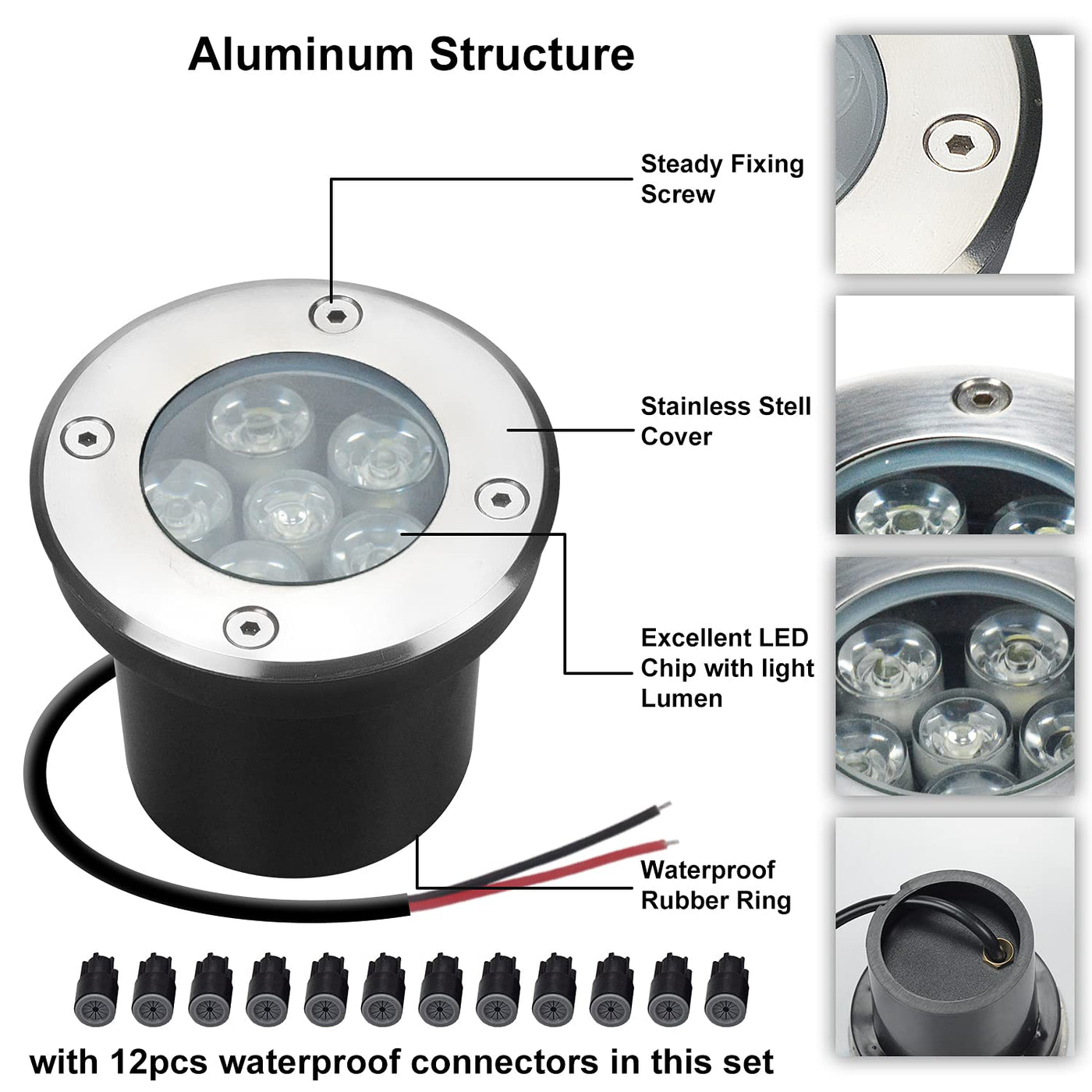 Aluminum Structure

Steady Fixing Screw

Stainless Stell Cover

Excellent LED Chip with light Lumen

Waterproof Rubber Ring

with 12pcs waterproof connectors in this set