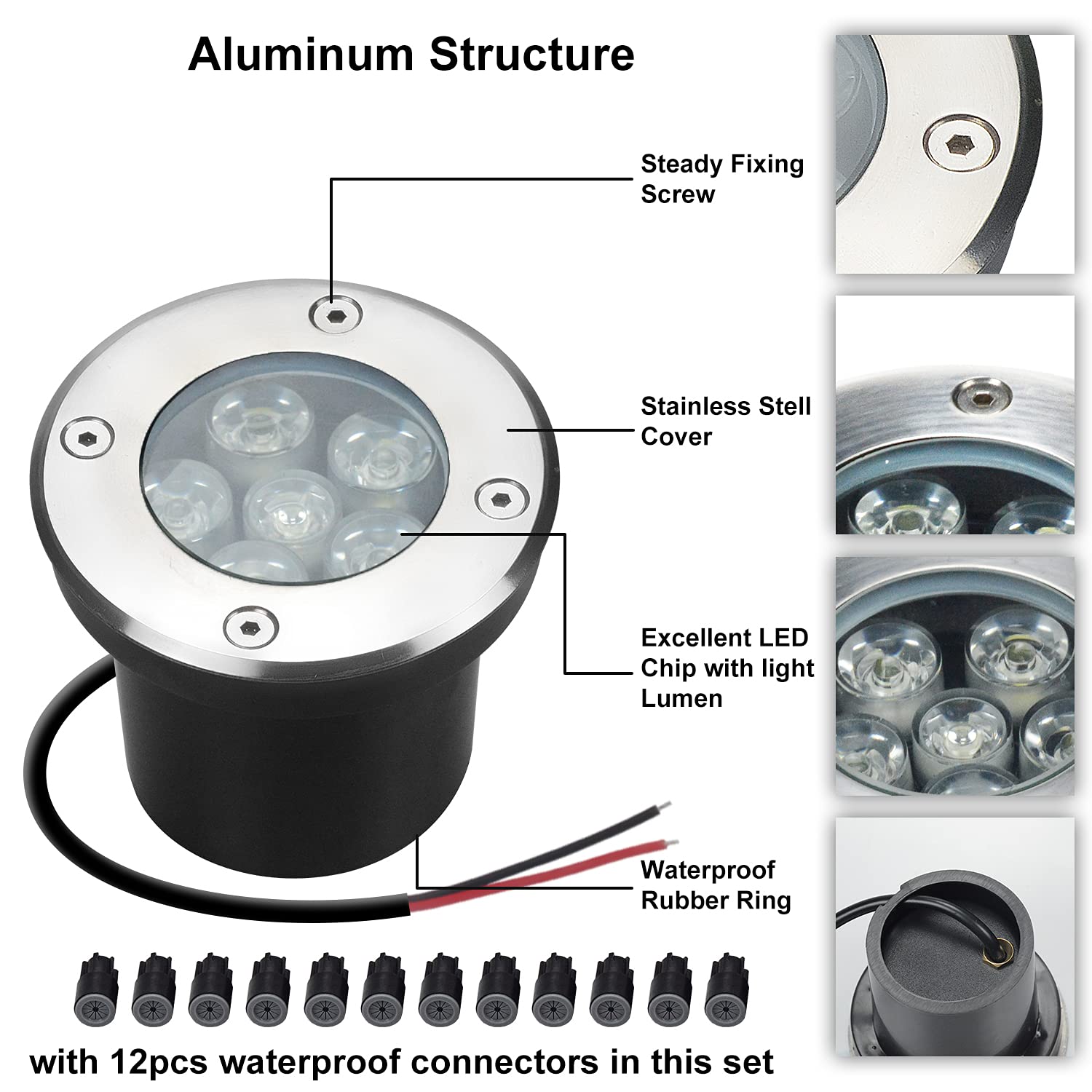 Aluminum Structure

Steady Fixing Screw

Stainless Stell Cover

Excellent LED Chip with light Lumen

Waterproof Rubber Ring

with 12pcs waterproof connectors in this set