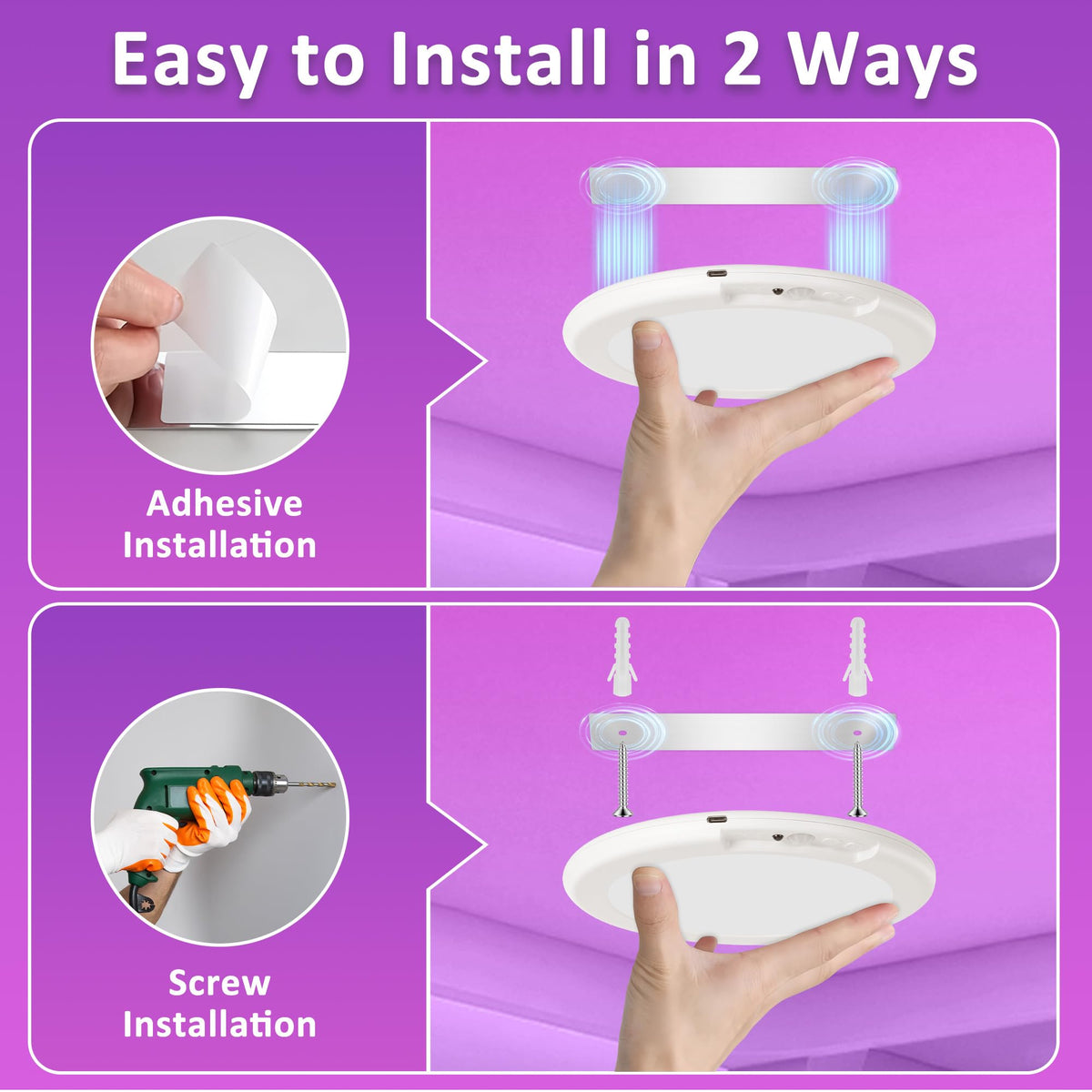 Easy to Install in 2 Ways

Adhesive Installation

Screw Installation