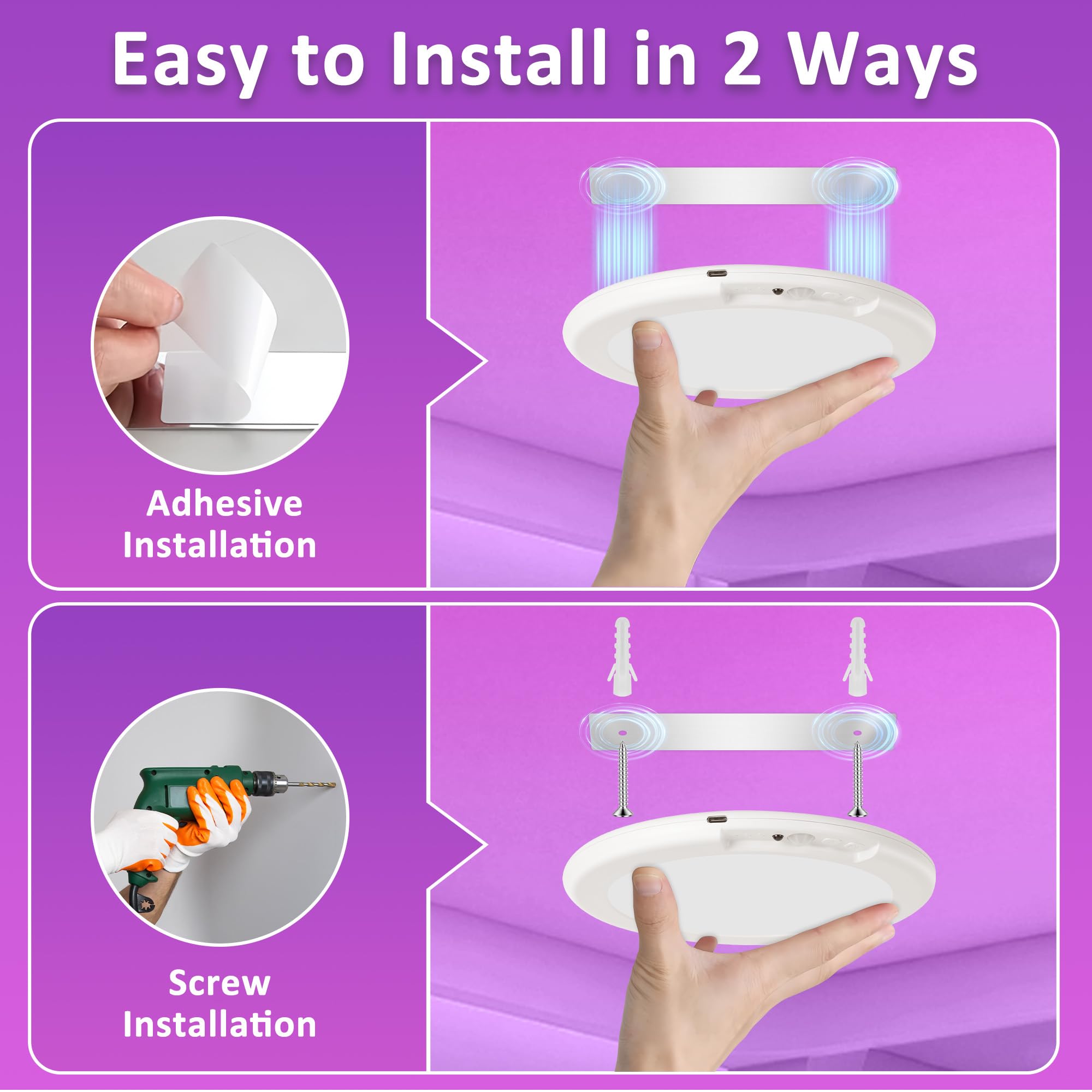 Easy to Install in 2 Ways

Adhesive Installation

Screw Installation