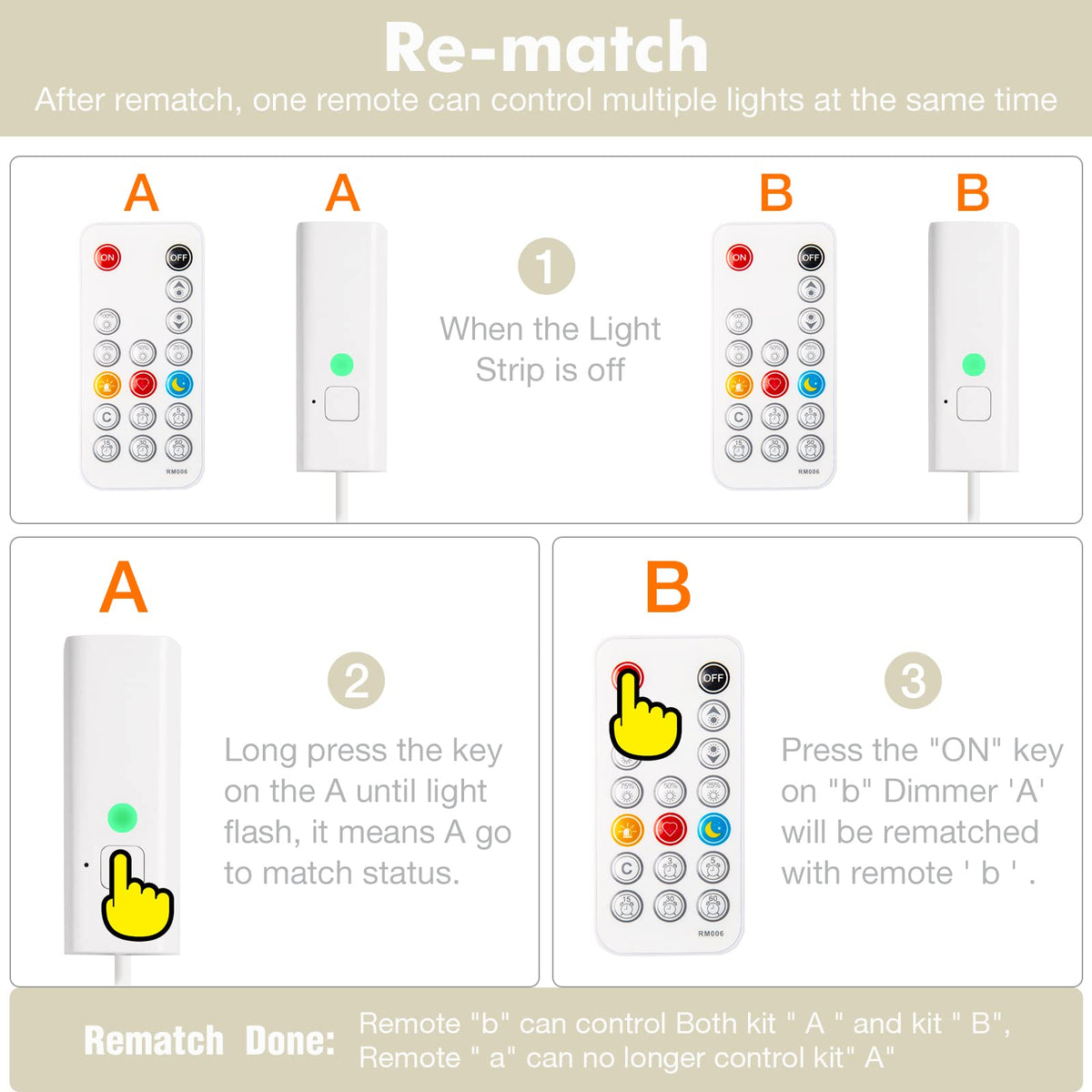 Re-match
After rematch, one remote can control multiple lights at the same time

A

ON OFF
100% 75% 50% 25%
C 3 5 15 30 60
RM006

A

1
When the Light Strip is off

B

ON OFF
100% 75% 50% 25%
C 3 5 15 30 60
RM006

B

A

2
Long press the key on the A until light flash, it means A go to match status.

B

OFF
75% 50% 25%
C 3 5 15 30 60
RM006

3
Press the "ON" key on "b" Dimmer 'A' will be rematched with remote ' b ' .

Rematch Done: Remote "b" can control Both kit " A " and kit " B", Remote " a" can no longer control kit" A"