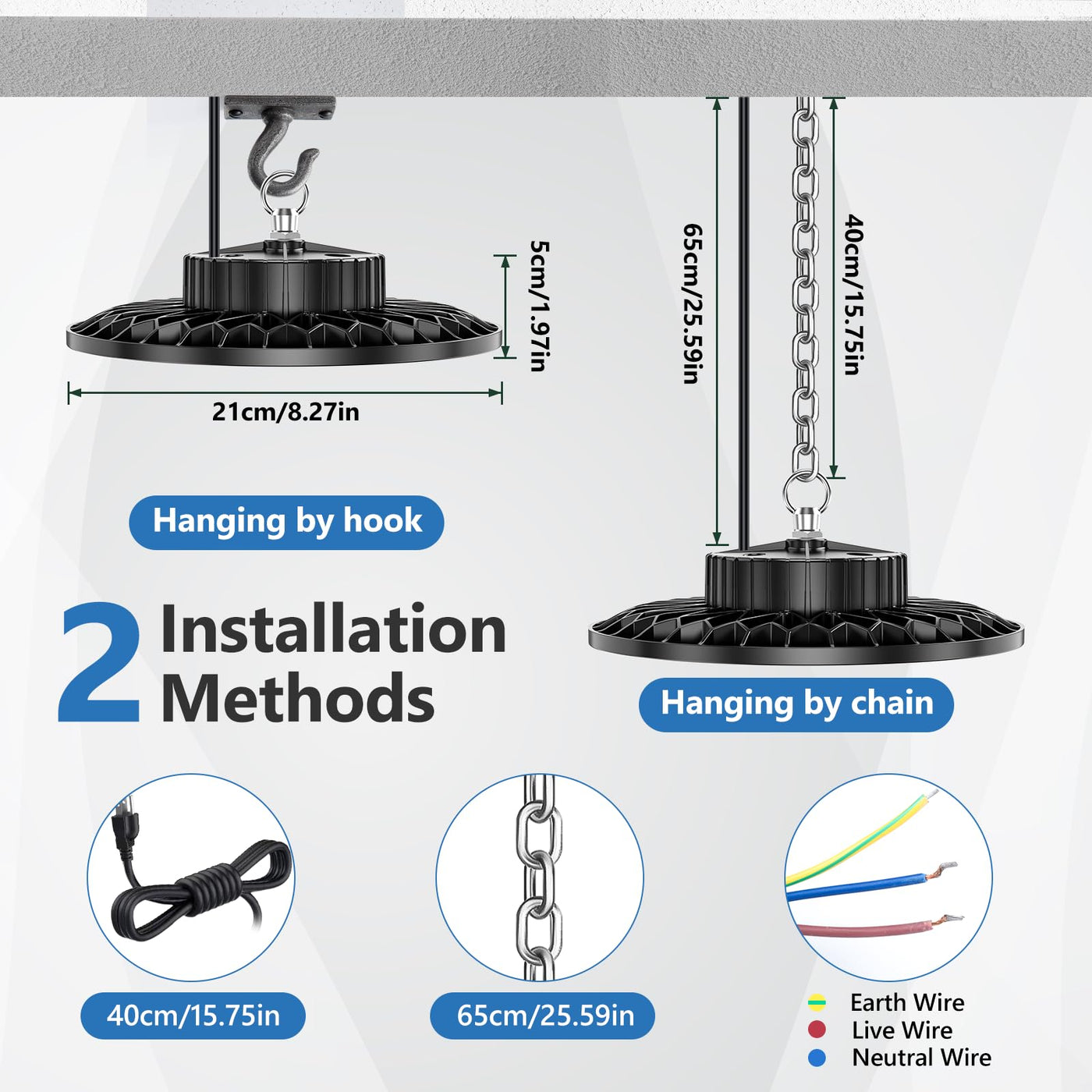 5cm/1.97in

21cm/8.27in

65cm/25.59in

40cm/15.75in

Hanging by hook

2 Installation Methods

Hanging by chain

40cm/15.75in

65cm/25.59in

Earth Wire
Live Wire
Neutral Wire