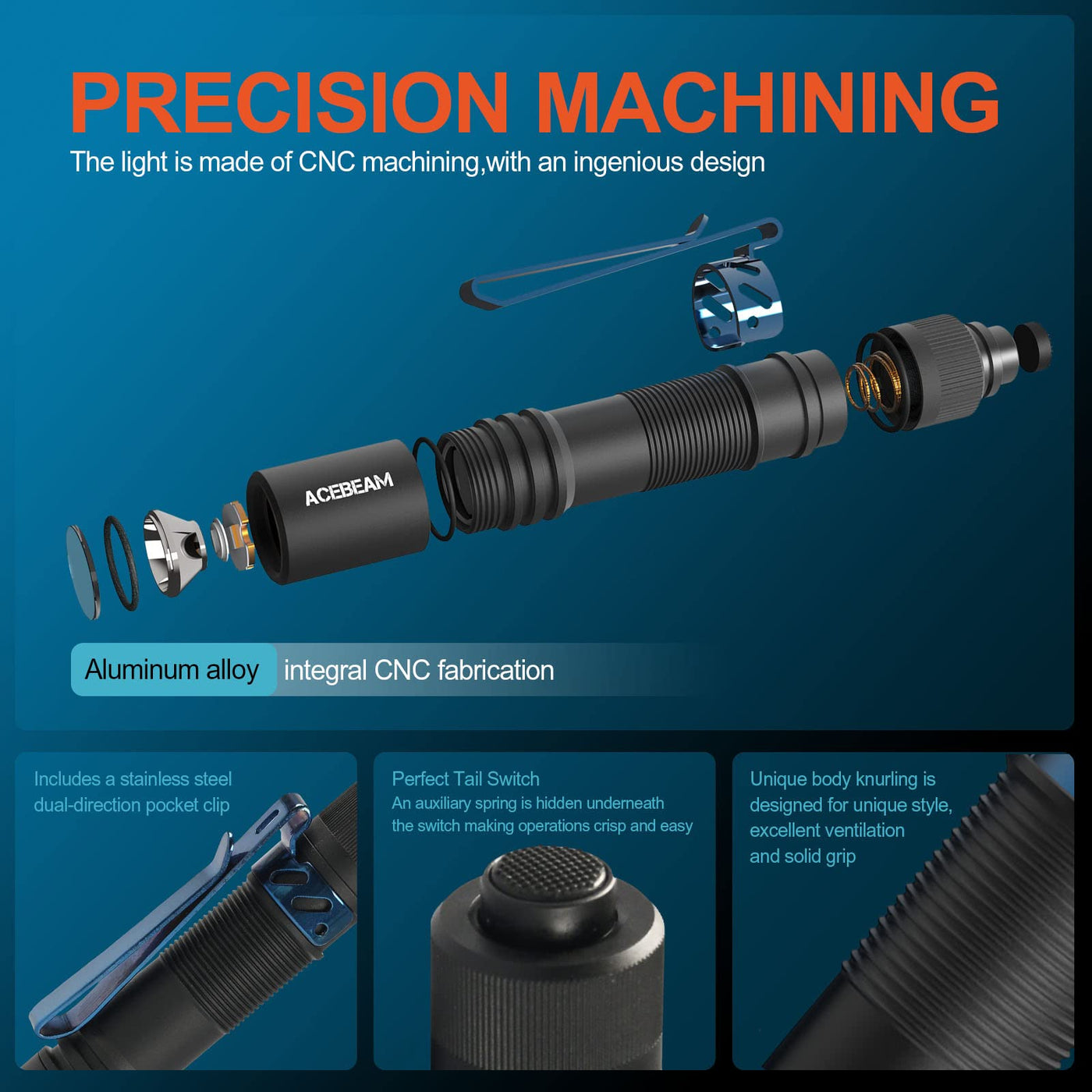 PRECISION MACHINING

The light is made of CNC machining,with an ingenious design

ACEBEAM

Aluminum alloy integral CNC fabrication

Includes a stainless steel dual-direction pocket clip

Perfect Tail Switch

An auxiliary spring is hidden underneath the switch making operations crisp and easy

Unique body knurling is designed for unique style, excellent ventilation and solid grip