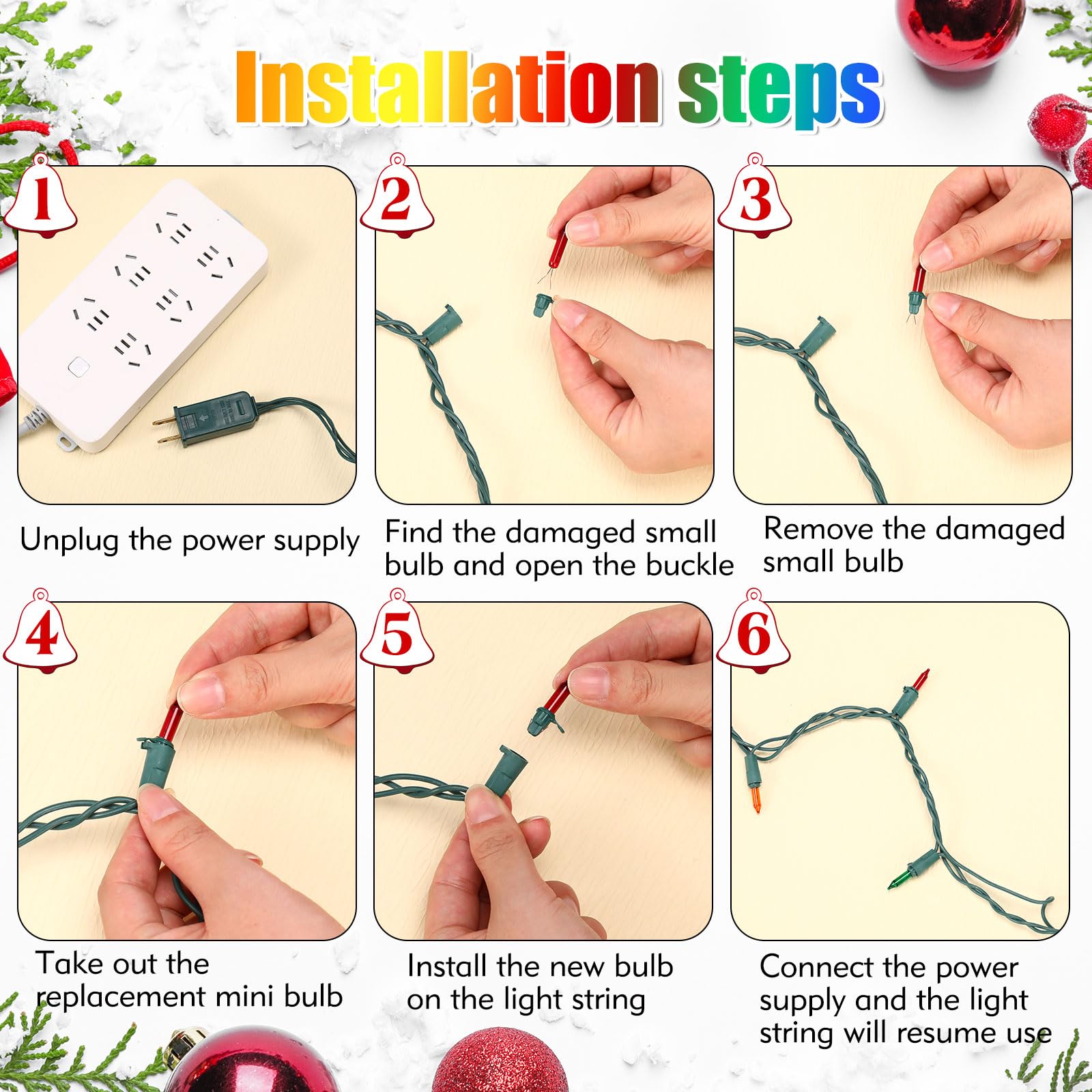 Installation steps

1

Unplug the power supply

2

Find the damaged small bulb and open the buckle

3

Remove the damaged small bulb

4

Take out the replacement mini bulb

5

Install the new bulb on the light string

6

Connect the power supply and the light string will resume use