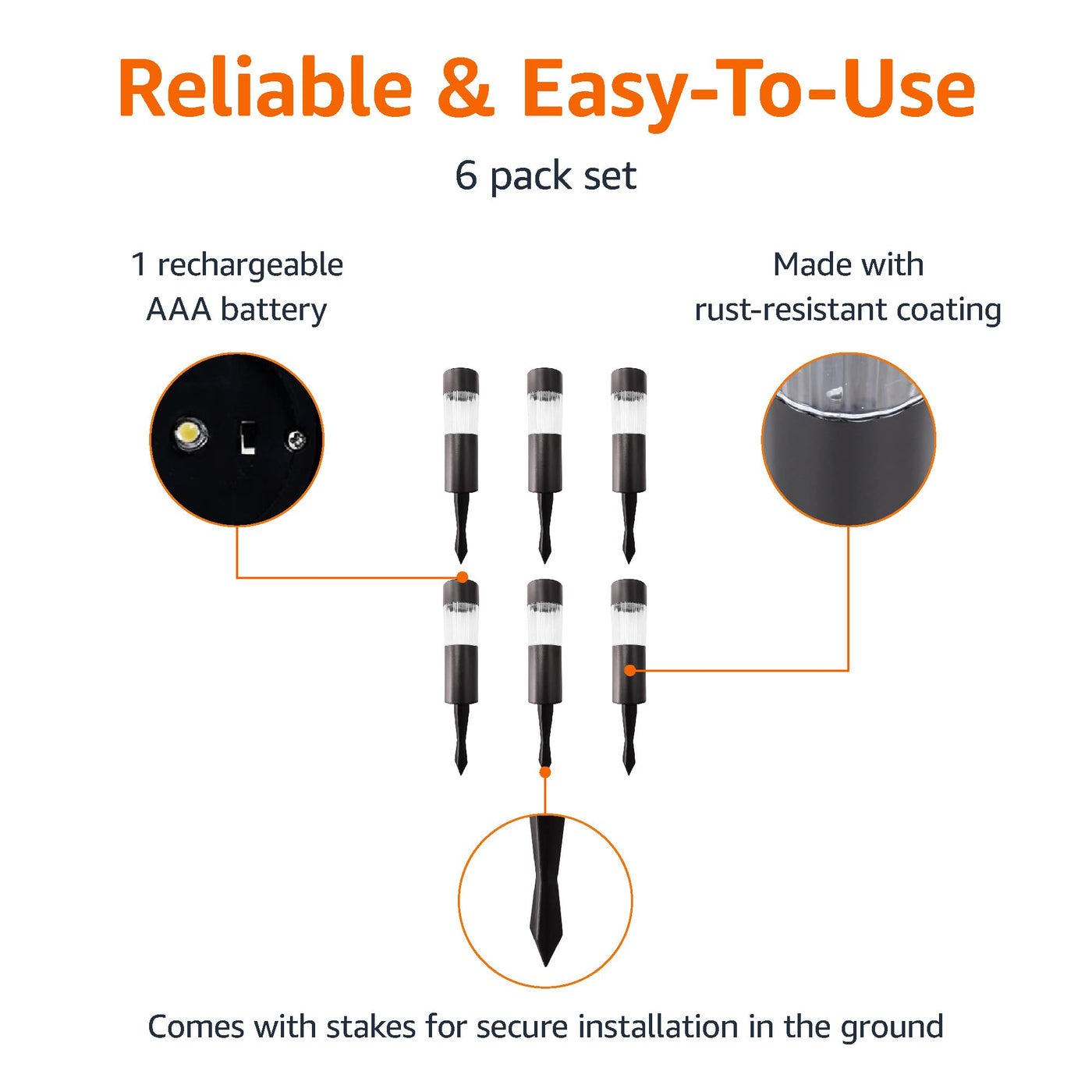 Reliable & Easy-To-Use

6 pack set

1 rechargeable AAA battery

Made with rust-resistant coating

Comes with stakes for secure installation in the ground