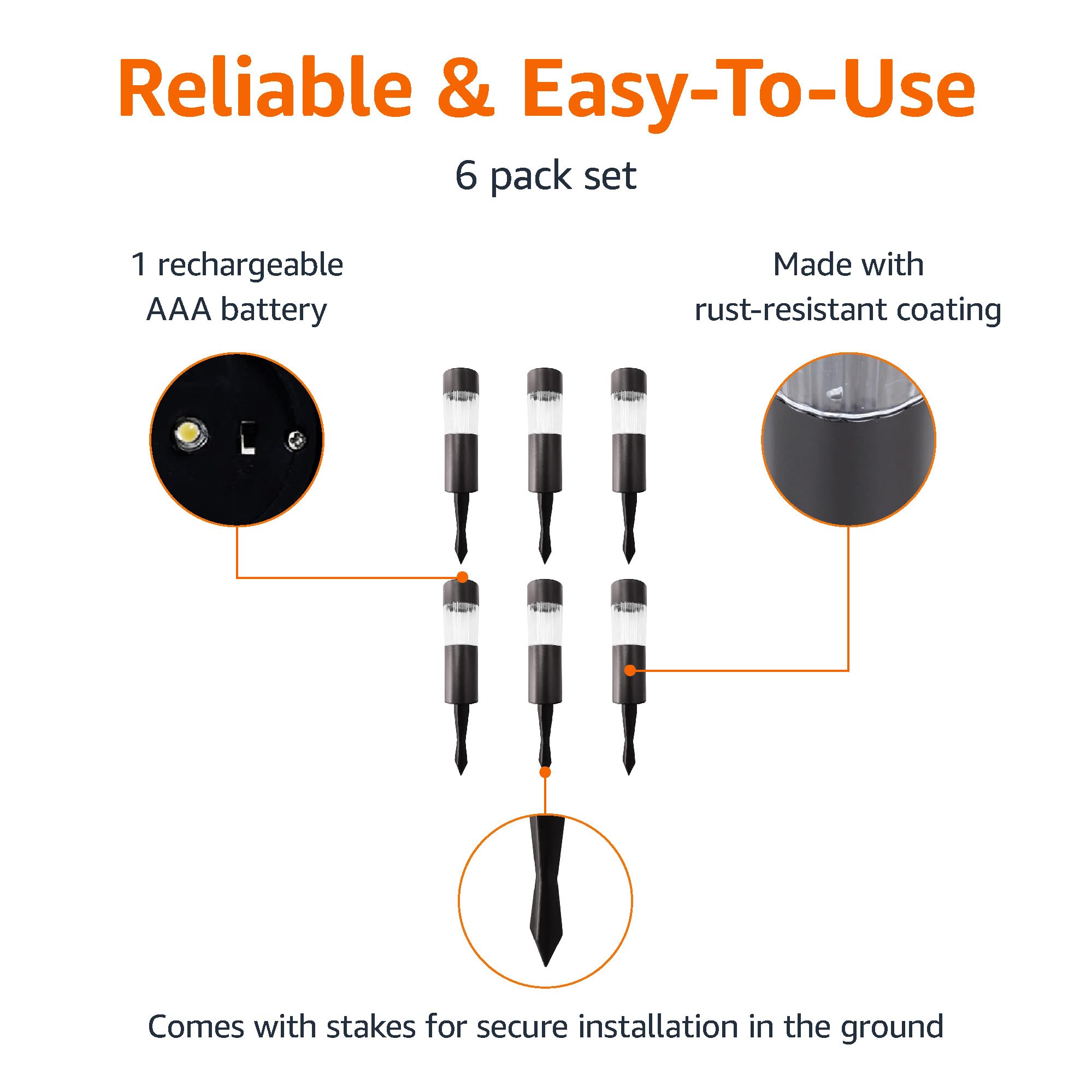 Reliable & Easy-To-Use

6 pack set

1 rechargeable AAA battery

Made with rust-resistant coating

Comes with stakes for secure installation in the ground