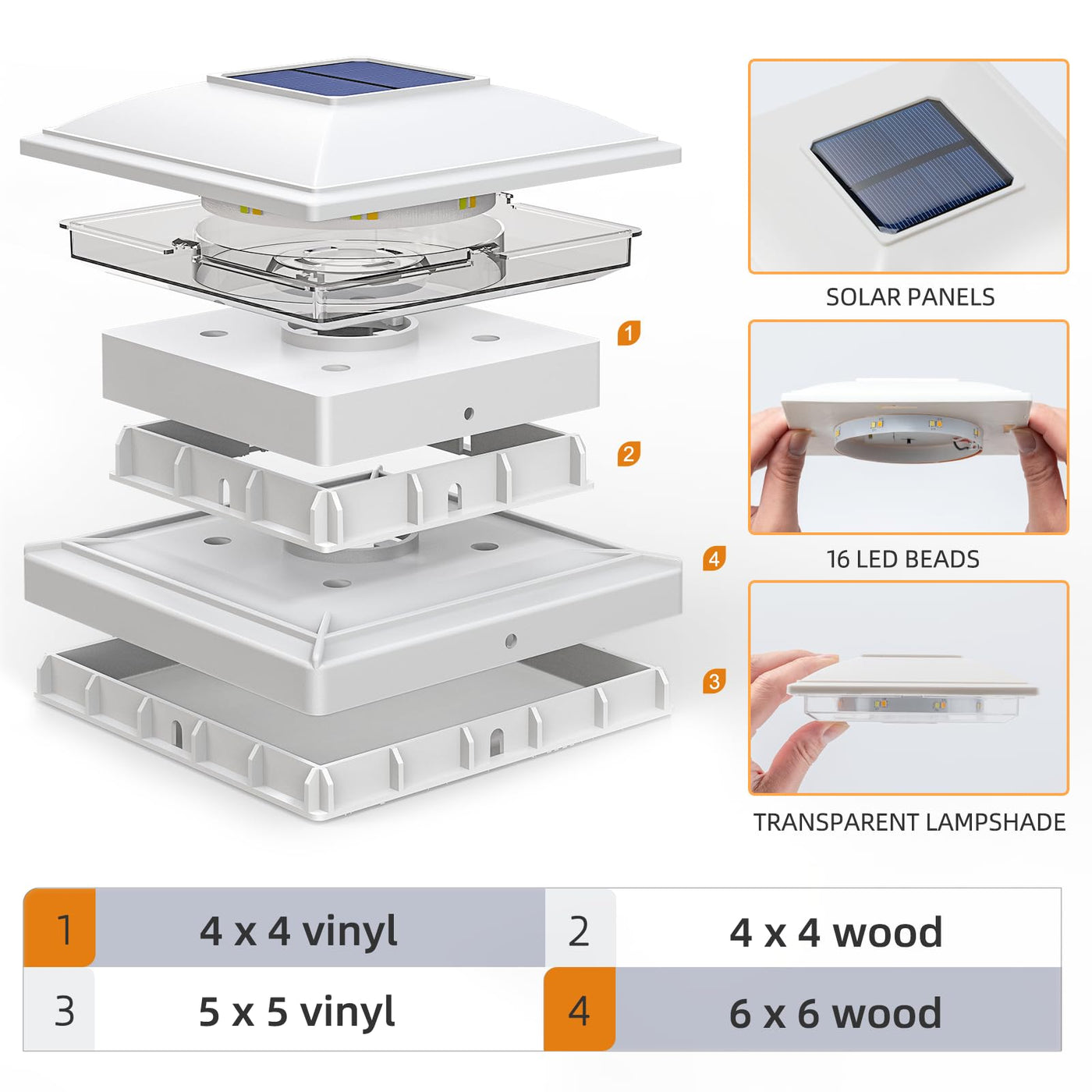 1

2

4

3

SOLAR PANELS

16 LED BEADS

TRANSPARENT LAMPSHADE

| 1 | 4 x 4 vinyl | 2 | 4 x 4 wood |
|---|---|---|---|
| 3 | 5 x 5 vinyl | 4 | 6 x 6 wood |