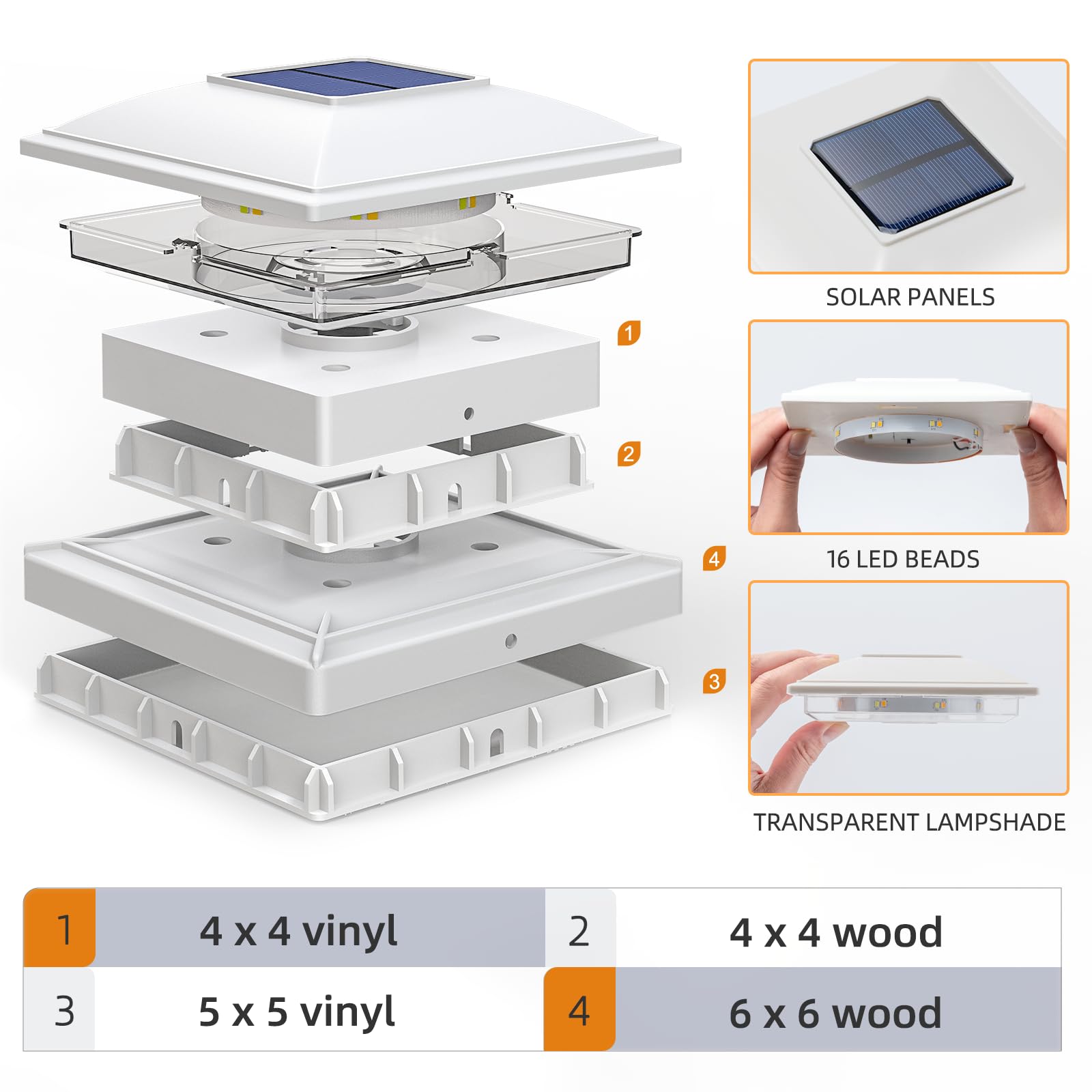 1

2

4

3

SOLAR PANELS

16 LED BEADS

TRANSPARENT LAMPSHADE

| 1 | 4 x 4 vinyl | 2 | 4 x 4 wood |
|---|---|---|---|
| 3 | 5 x 5 vinyl | 4 | 6 x 6 wood |