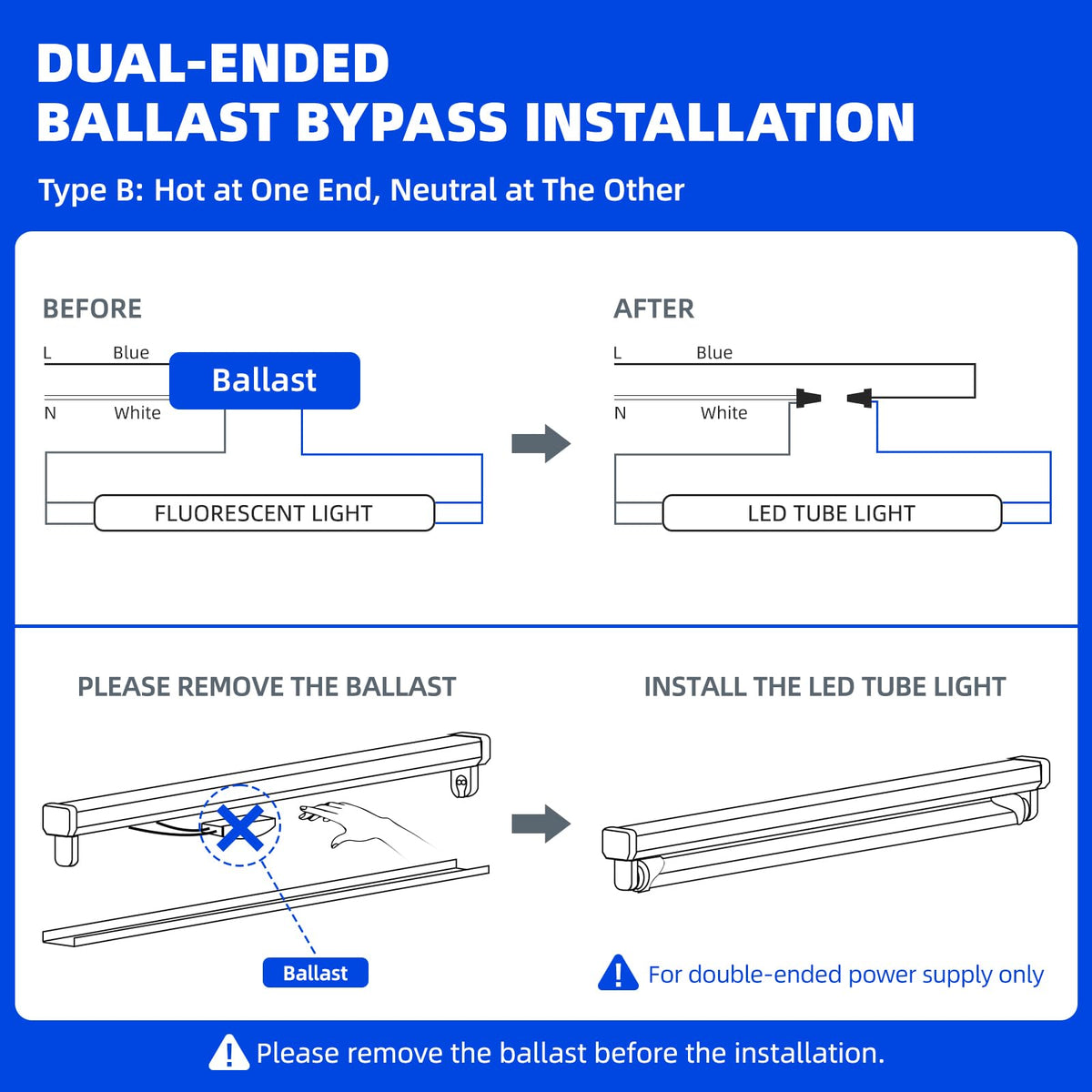 DUAL-ENDED
BALLAST BYPASS INSTALLATION

Type B: Hot at One End, Neutral at The Other

BEFORE

L Blue

Ballast

N White

FLUORESCENT LIGHT

AFTER

L Blue

N White

LED TUBE LIGHT

PLEASE REMOVE THE BALLAST

Ballast

INSTALL THE LED TUBE LIGHT

For double-ended power supply only

Please remove the ballast before the installation.