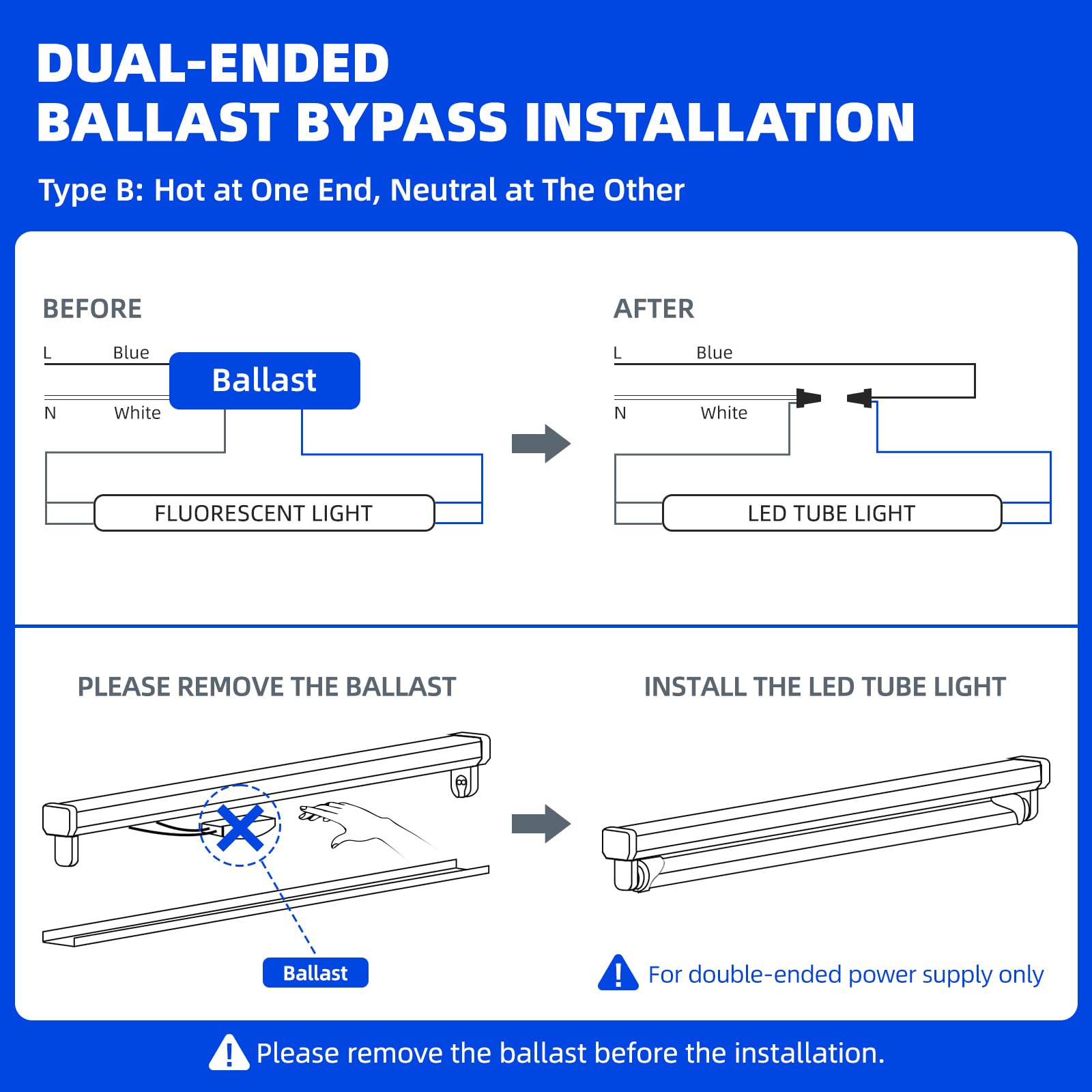 DUAL-ENDED
BALLAST BYPASS INSTALLATION

Type B: Hot at One End, Neutral at The Other

BEFORE

L Blue

Ballast

N White

FLUORESCENT LIGHT

AFTER

L Blue

N White

LED TUBE LIGHT

PLEASE REMOVE THE BALLAST

Ballast

INSTALL THE LED TUBE LIGHT

For double-ended power supply only

Please remove the ballast before the installation.