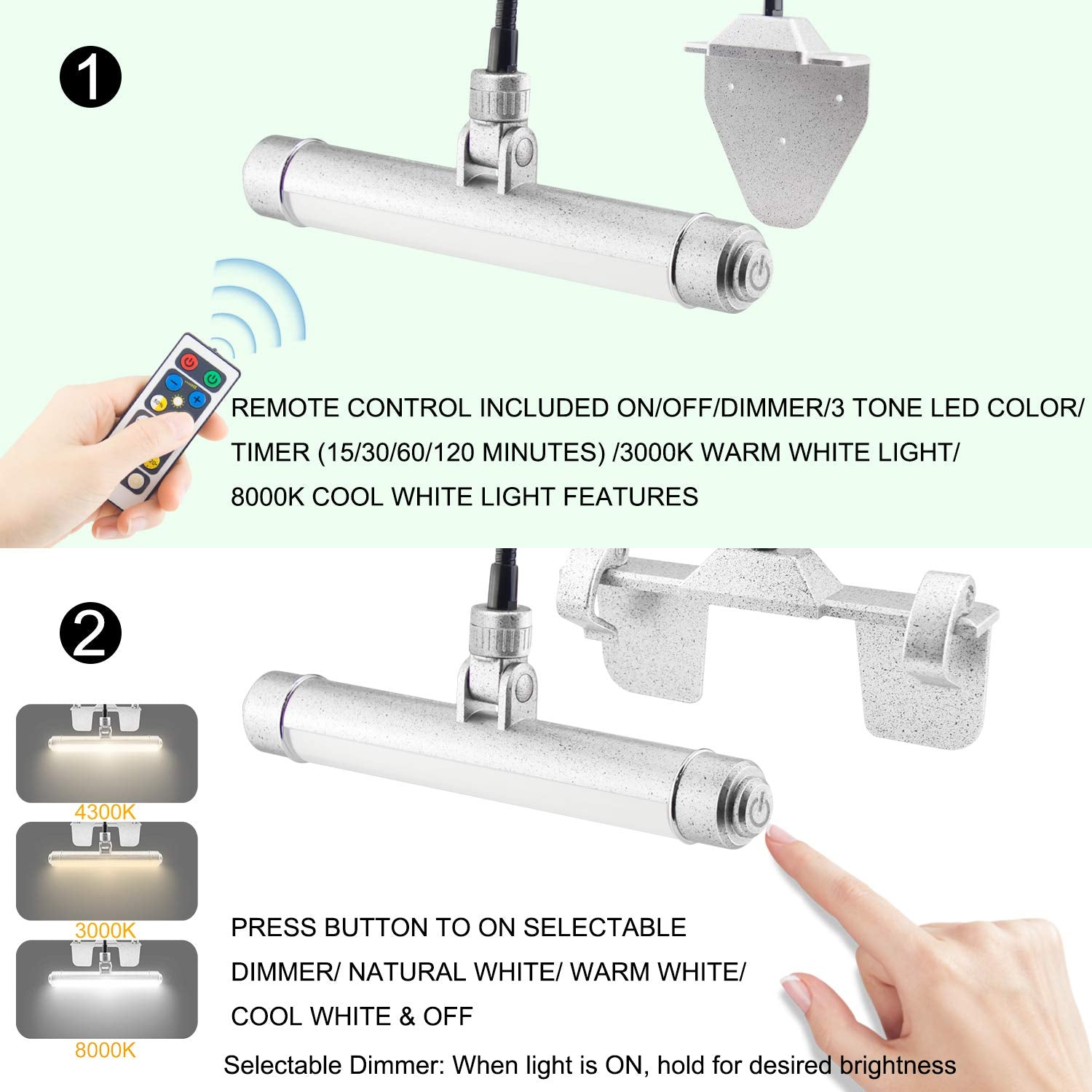 1

REMOTE CONTROL INCLUDED ON/OFF/DIMMER/3 TONE LED COLOR/ TIMER (15/30/60/120 MINUTES) /3000K WARM WHITE LIGHT/ 8000K COOL WHITE LIGHT FEATURES

2

4300K

3000K

8000K

PRESS BUTTON TO ON SELECTABLE DIMMER/ NATURAL WHITE/ WARM WHITE/ COOL WHITE & OFF

Selectable Dimmer: When light is ON, hold for desired brightness