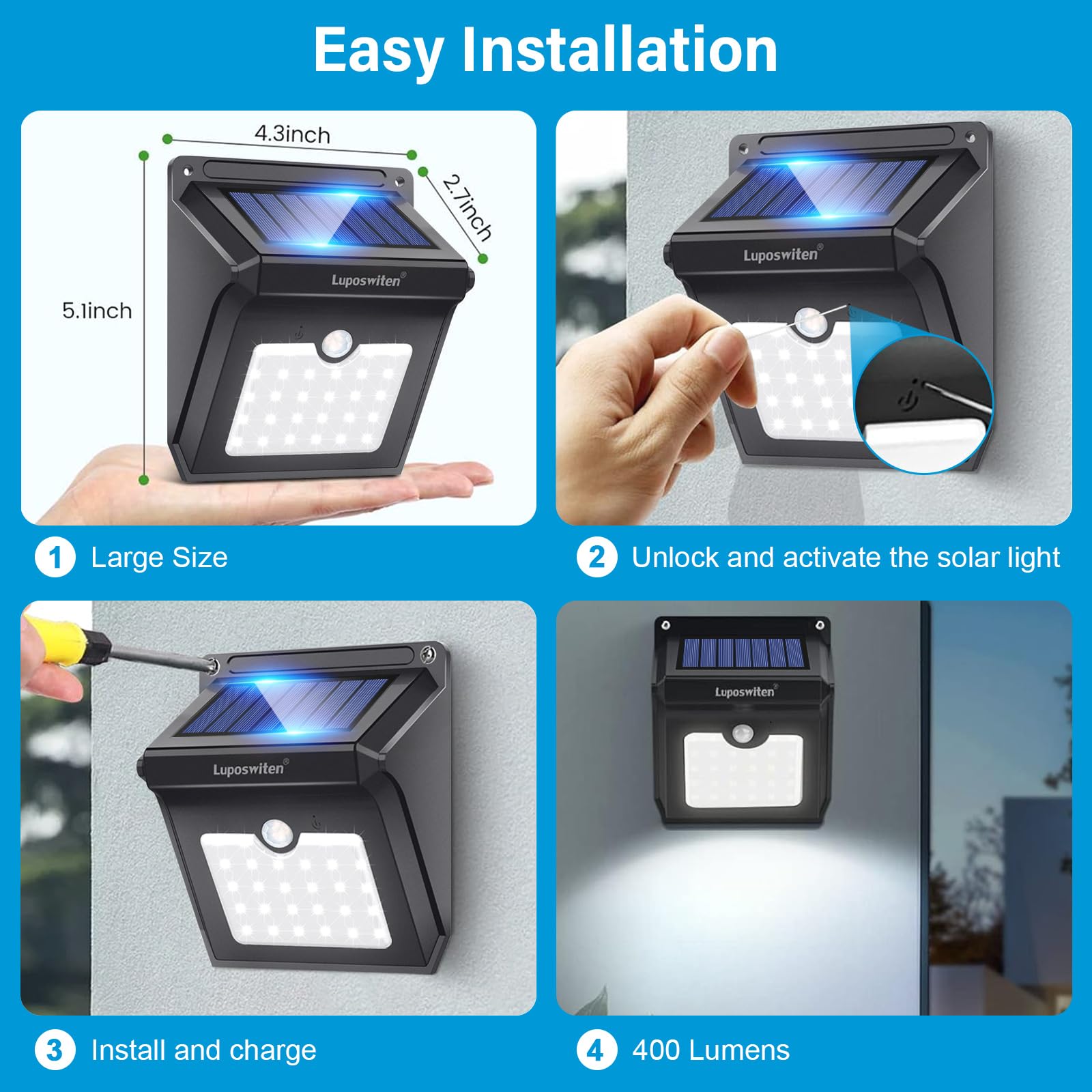 Easy Installation

4.3inch

2.7inch

5.1inch

Luposwiten®

1 Large Size

Luposwiten®

2 Unlock and activate the solar light

Luposwiten®

3 Install and charge

Luposwiten®

4 400 Lumens