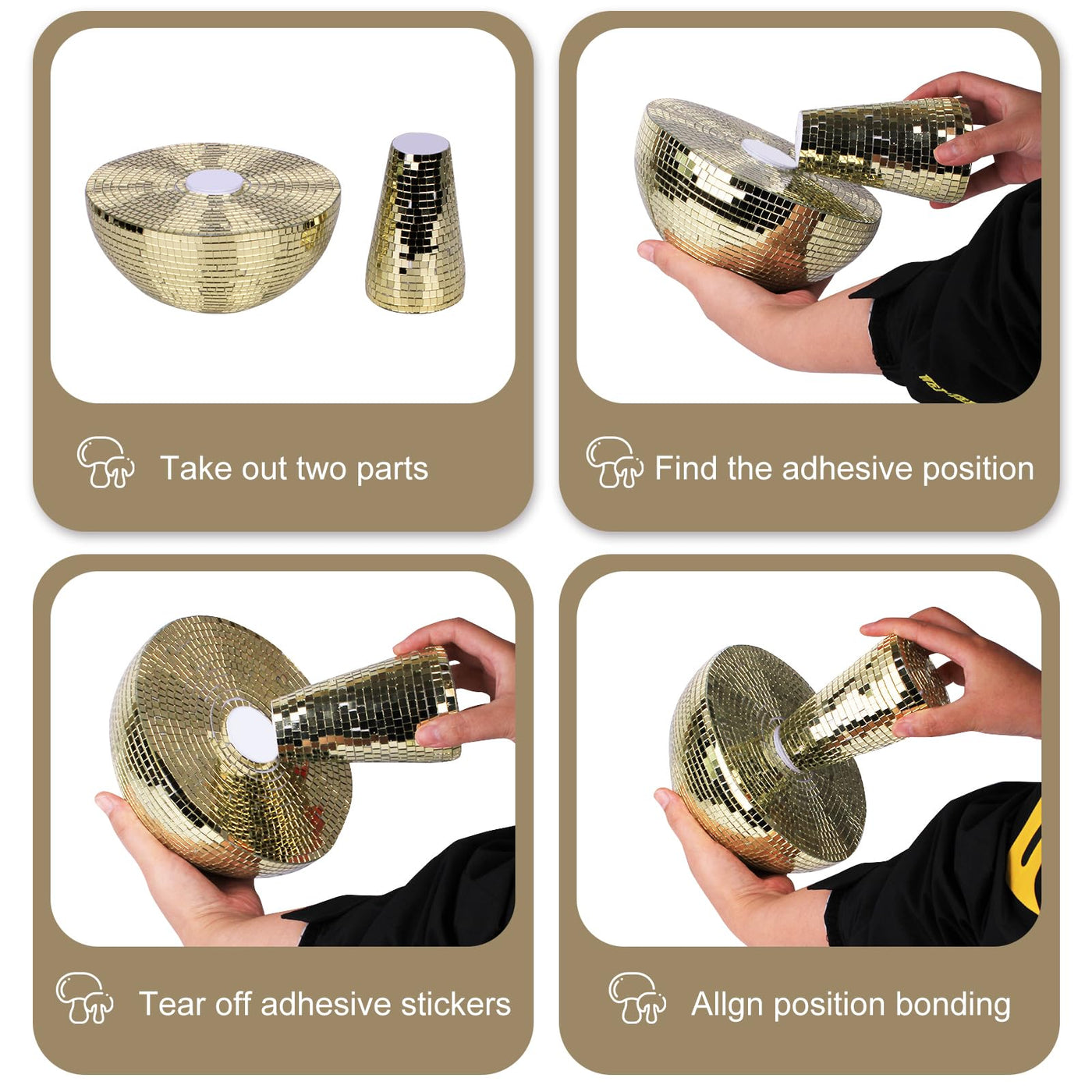 Take out two parts

Find the adhesive position

Tear off adhesive stickers

Allgn position bonding