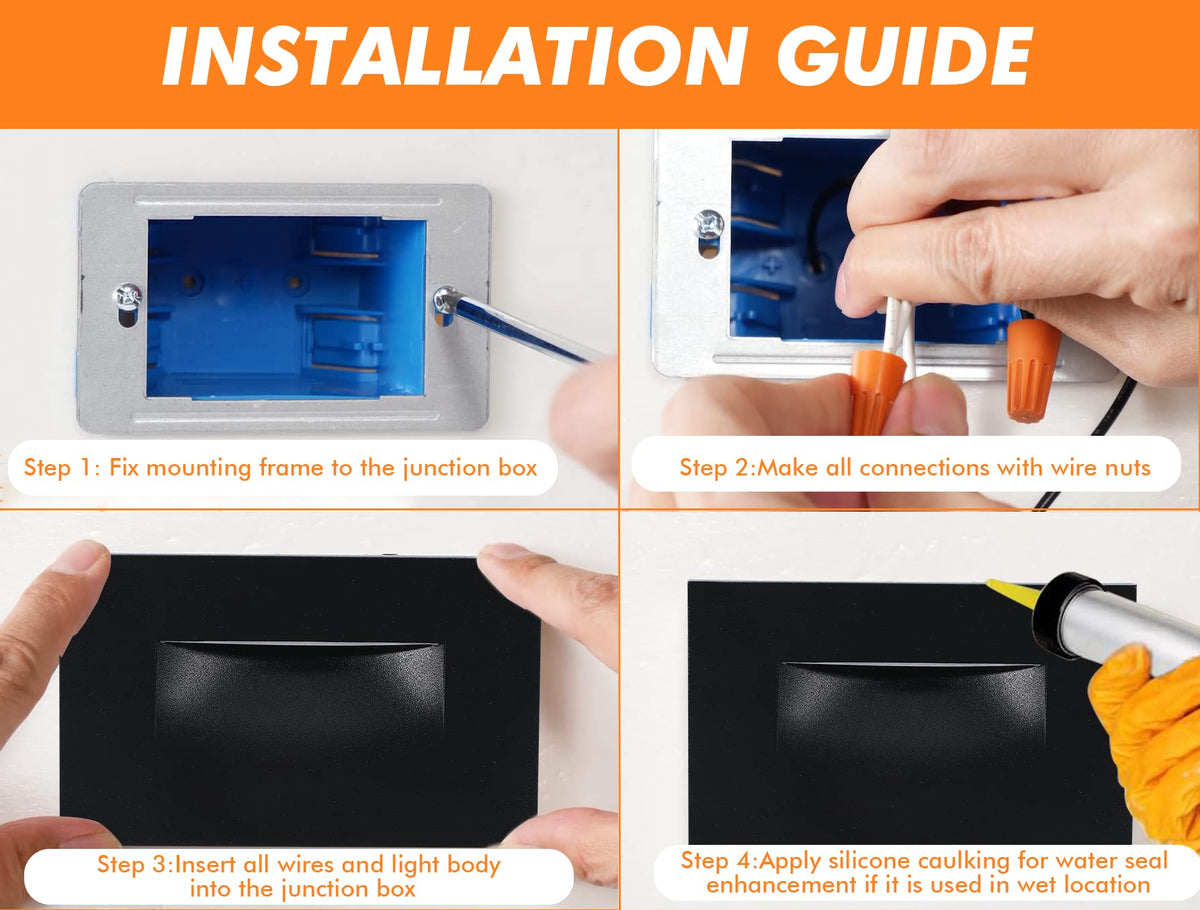 INSTALLATION GUIDE

Step 1: Fix mounting frame to the junction box

Step 2:Make all connections with wire nuts

Step 3:Insert all wires and light body into the junction box

Step 4:Apply silicone caulking for water seal enhancement if it is used in wet location