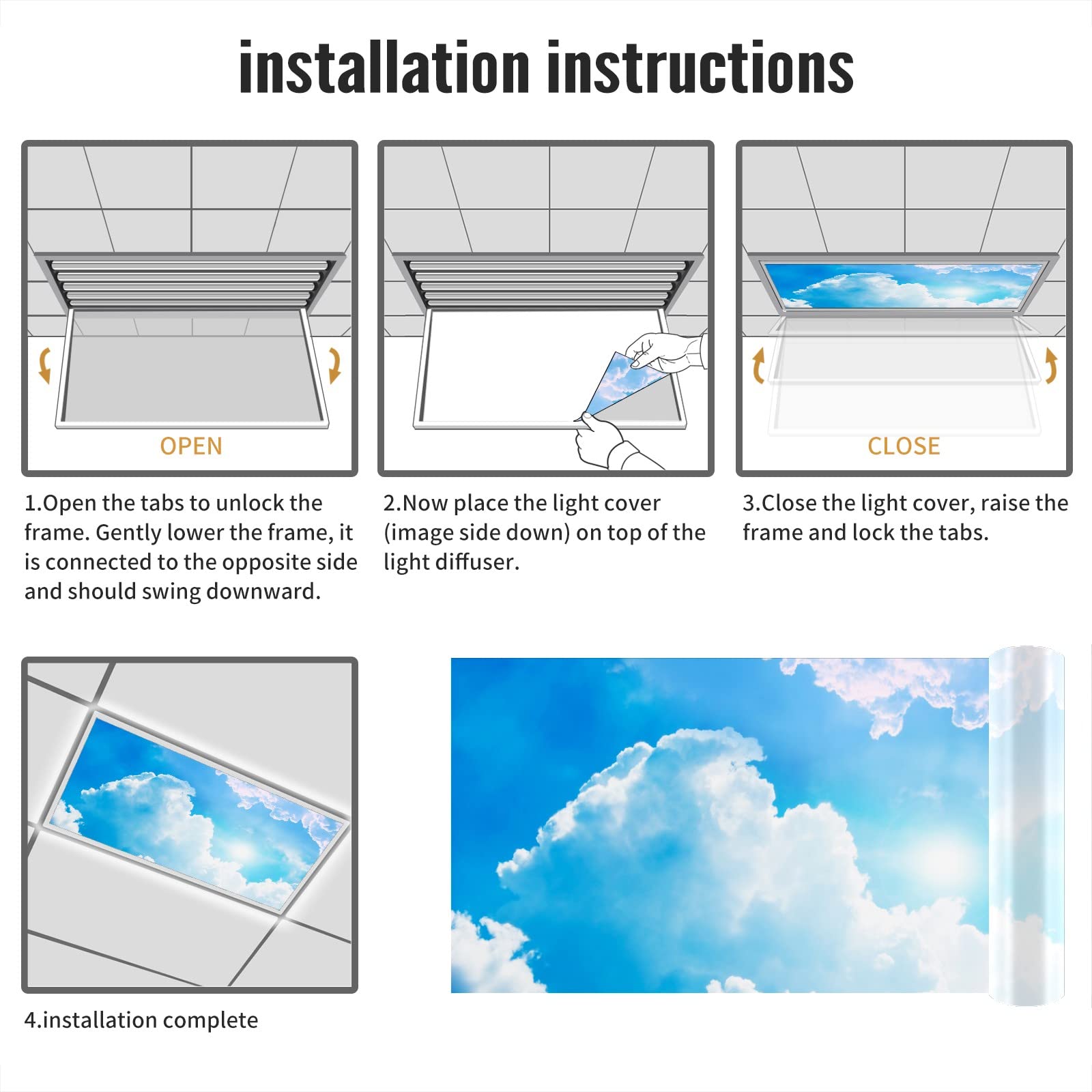 installation instructions

OPEN

1.Open the tabs to unlock the frame. Gently lower the frame, it is connected to the opposite side and should swing downward.

2.Now place the light cover (image side down) on top of the light diffuser.

CLOSE

3.Close the light cover, raise the frame and lock the tabs.

4.installation complete