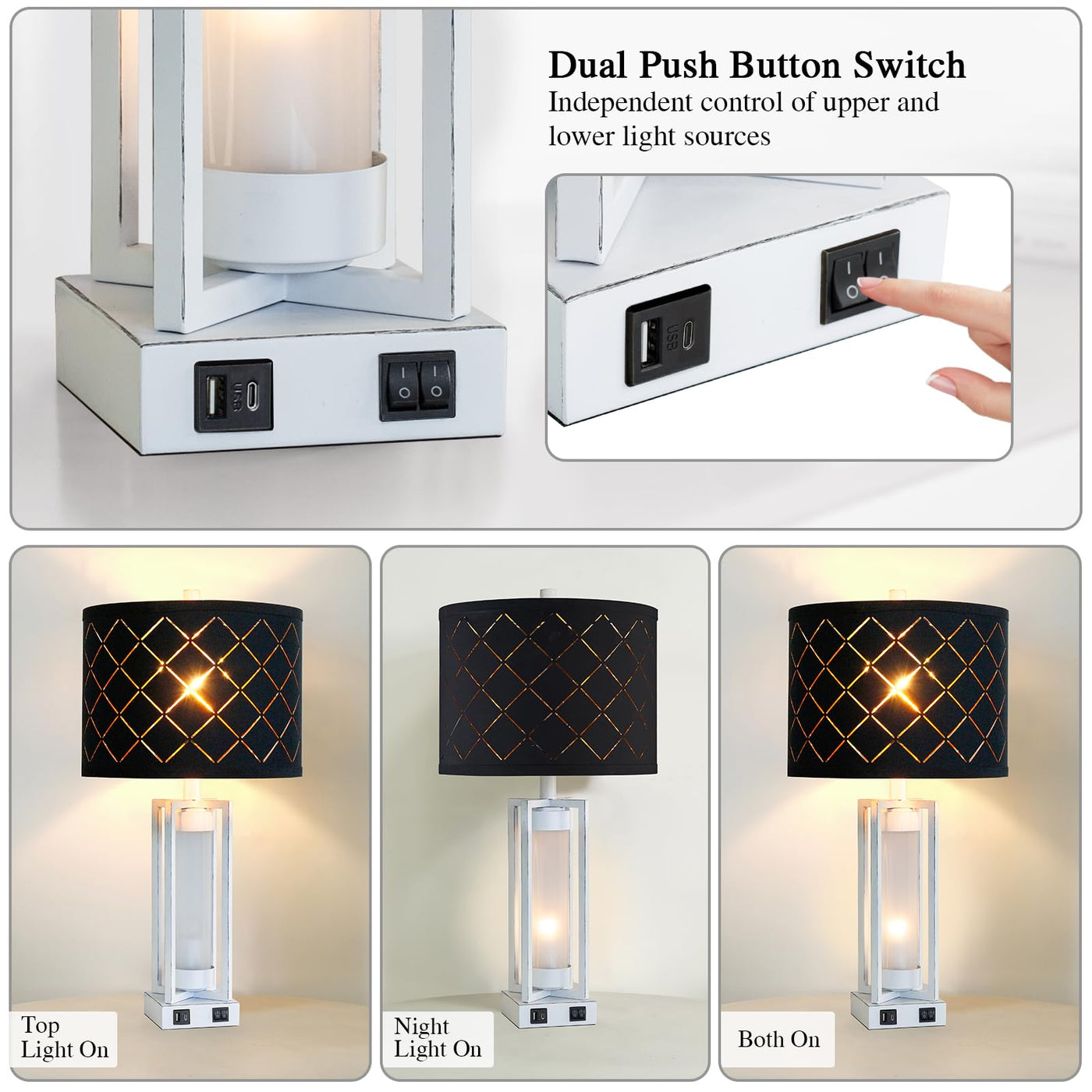 Dual Push Button Switch
Independent control of upper and lower light sources

USB

USB

Top Light On

Night Light On

Both On