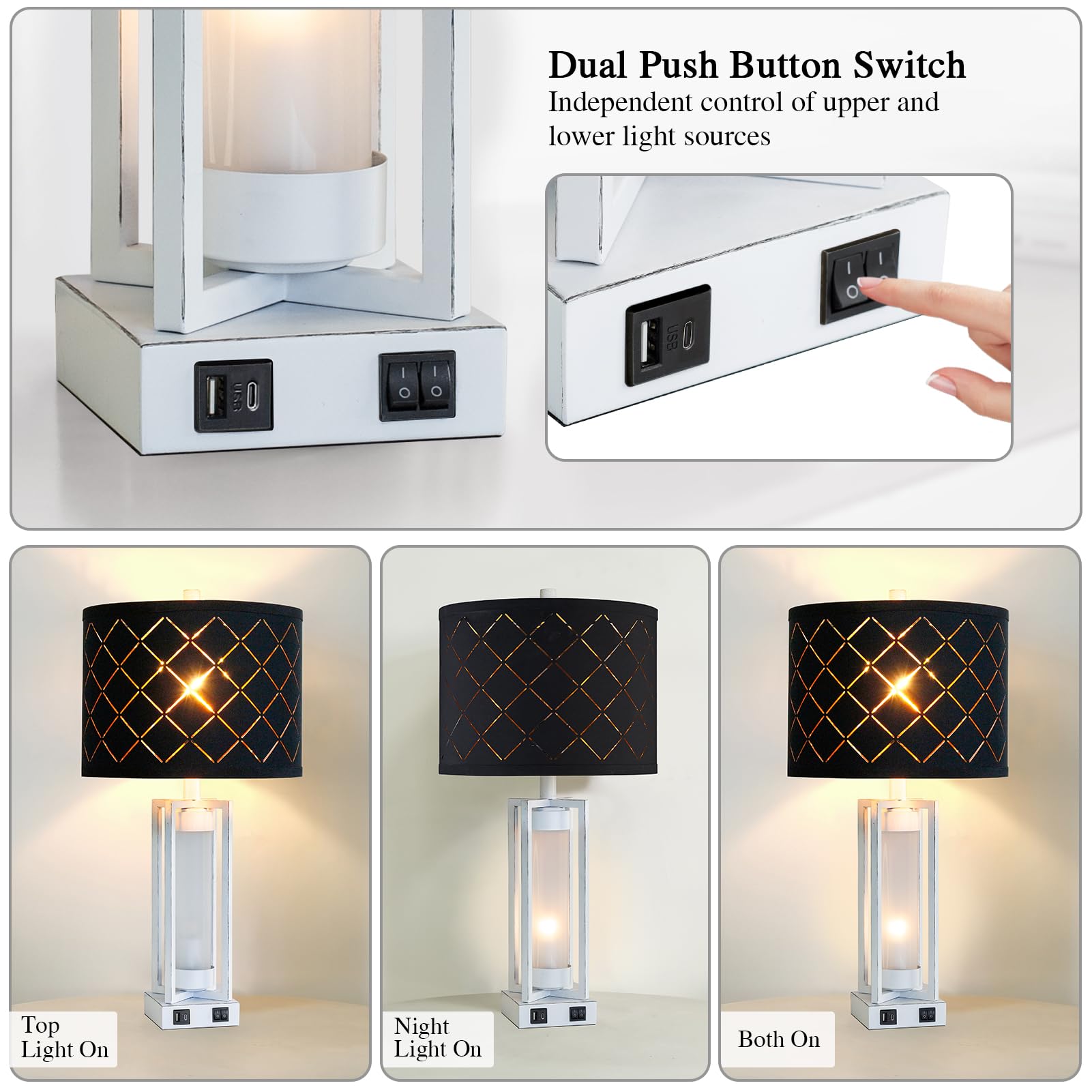 Dual Push Button Switch
Independent control of upper and lower light sources

USB

USB

Top Light On

Night Light On

Both On