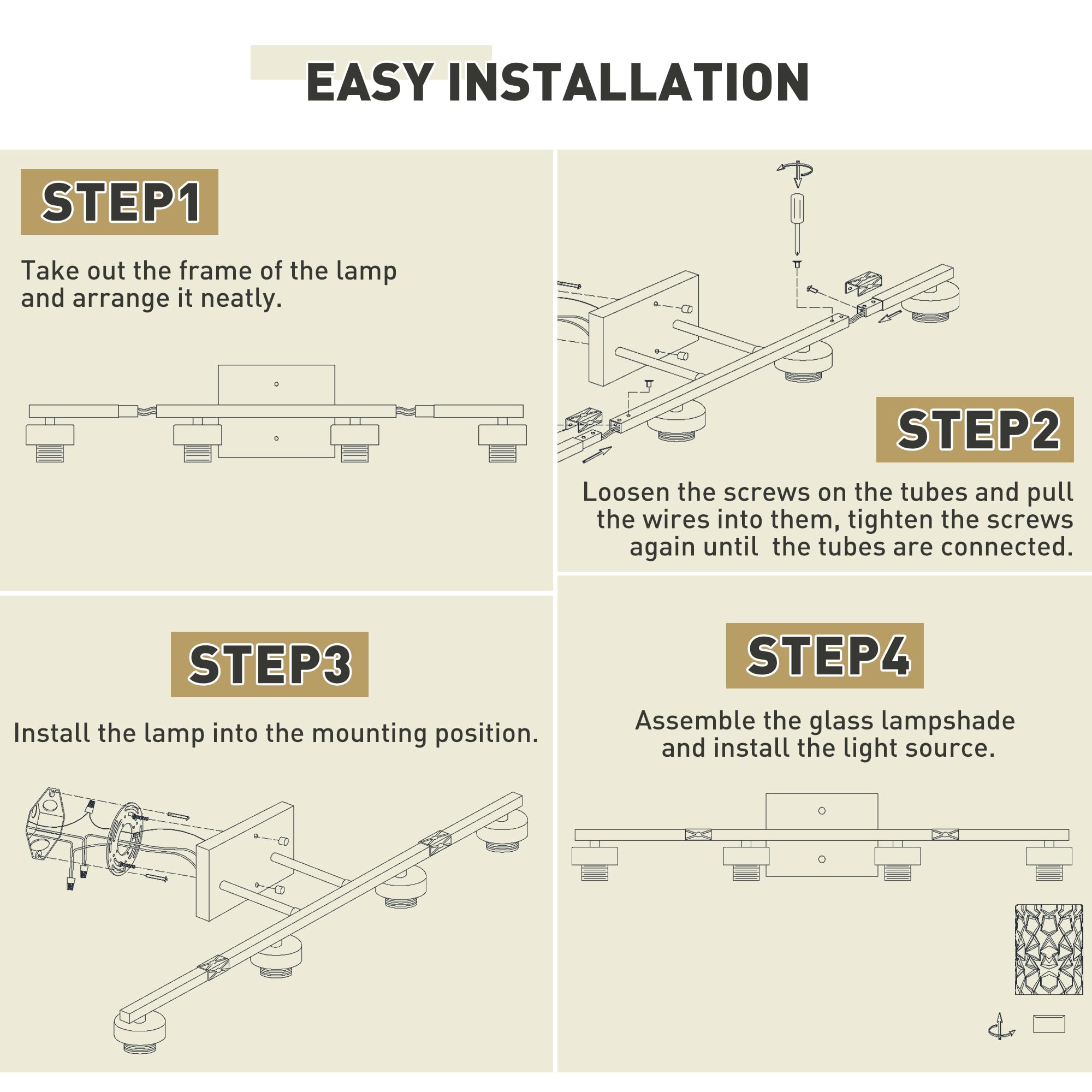 EASY INSTALLATION

STEP1

Take out the frame of the lamp and arrange it neatly.

STEP2

Loosen the screws on the tubes and pull the wires into them, tighten the screws again until  the tubes are connected.

STEP3

Install the lamp into the mounting position.

STEP4

Assemble the glass lampshade and install the light source.