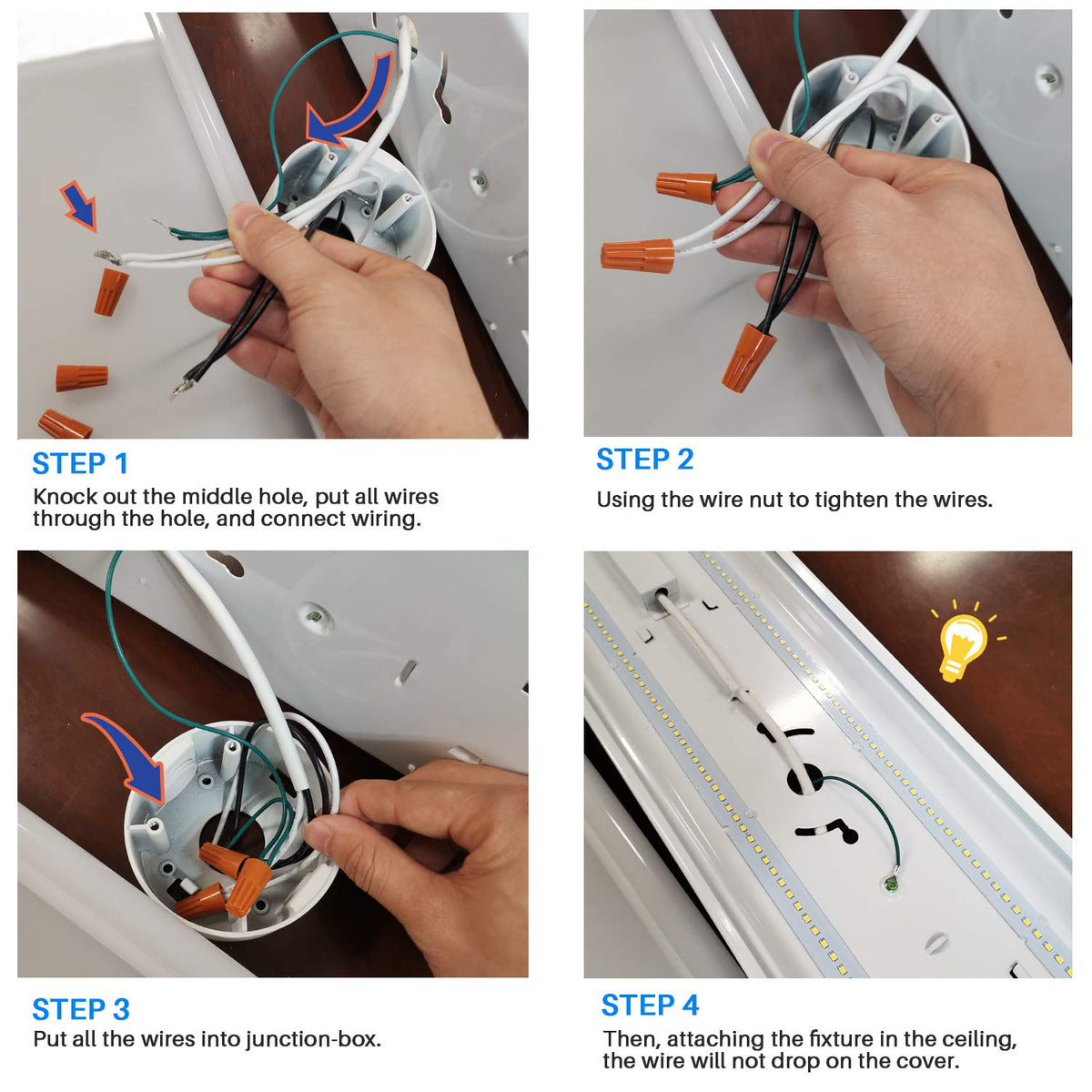 STEP 1
Knock out the middle hole, put all wires through the hole, and connect wiring.

STEP 2
Using the wire nut to tighten the wires.

STEP 3
Put all the wires into junction-box.

STEP 4
Then, attaching the fixture in the ceiling, the wire will not drop on the cover.