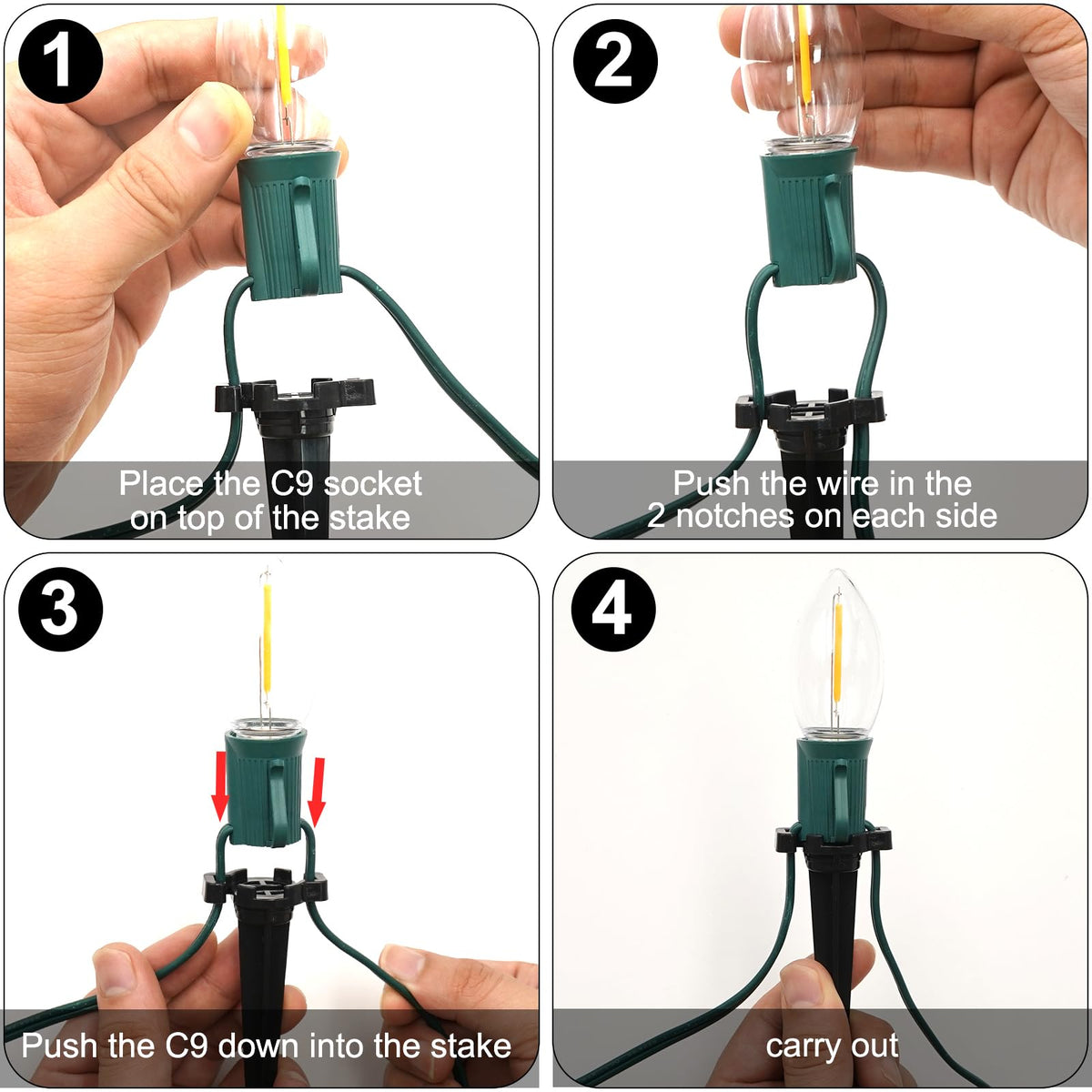 1

Place the C9 socket on top of the stake

2

Push the wire in the 2 notches on each side

3

Push the C9 down into the stake

4

carry out