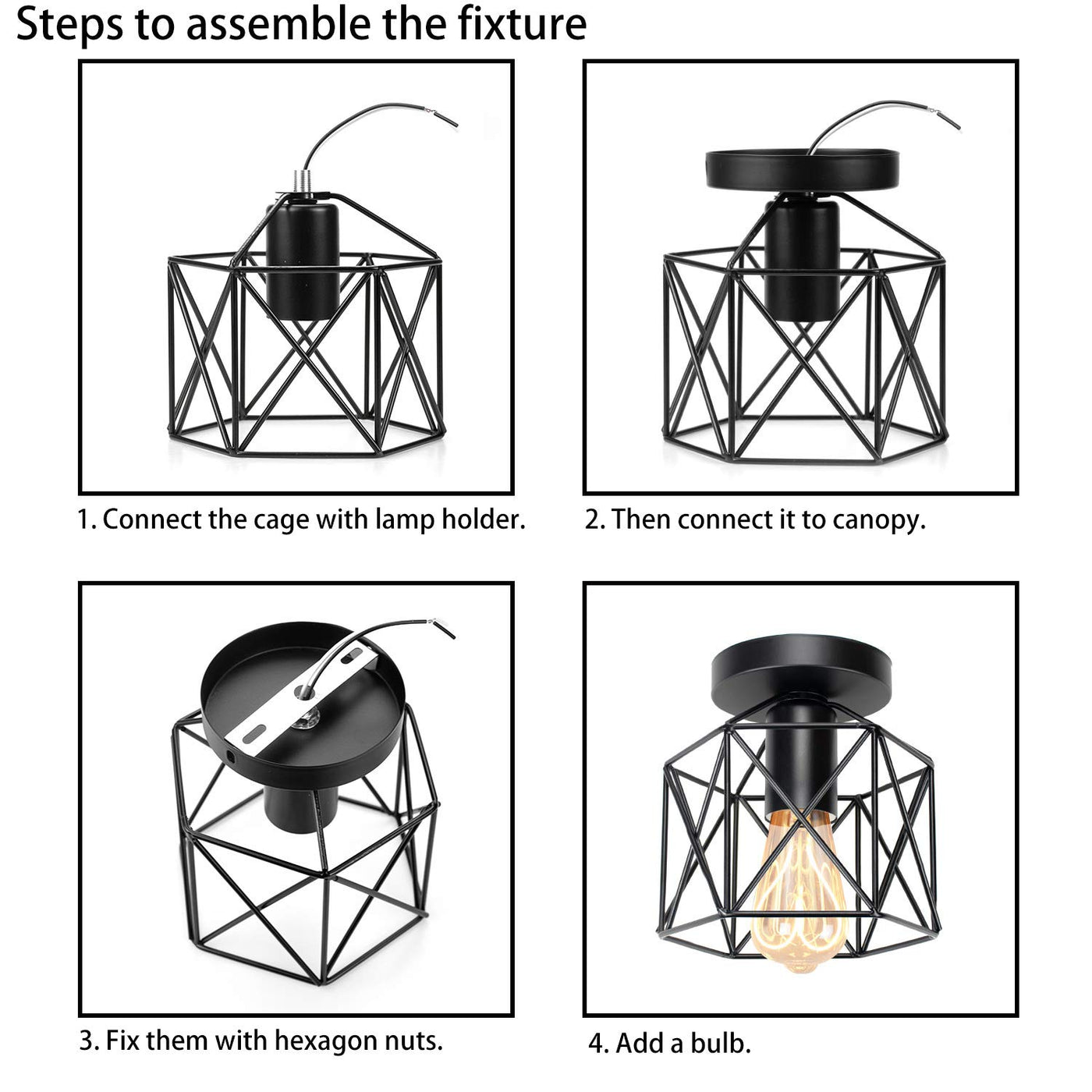 Steps to assemble the fixture

1. Connect the cage with lamp holder.

2. Then connect it to canopy.

3. Fix them with hexagon nuts.

4. Add a bulb.