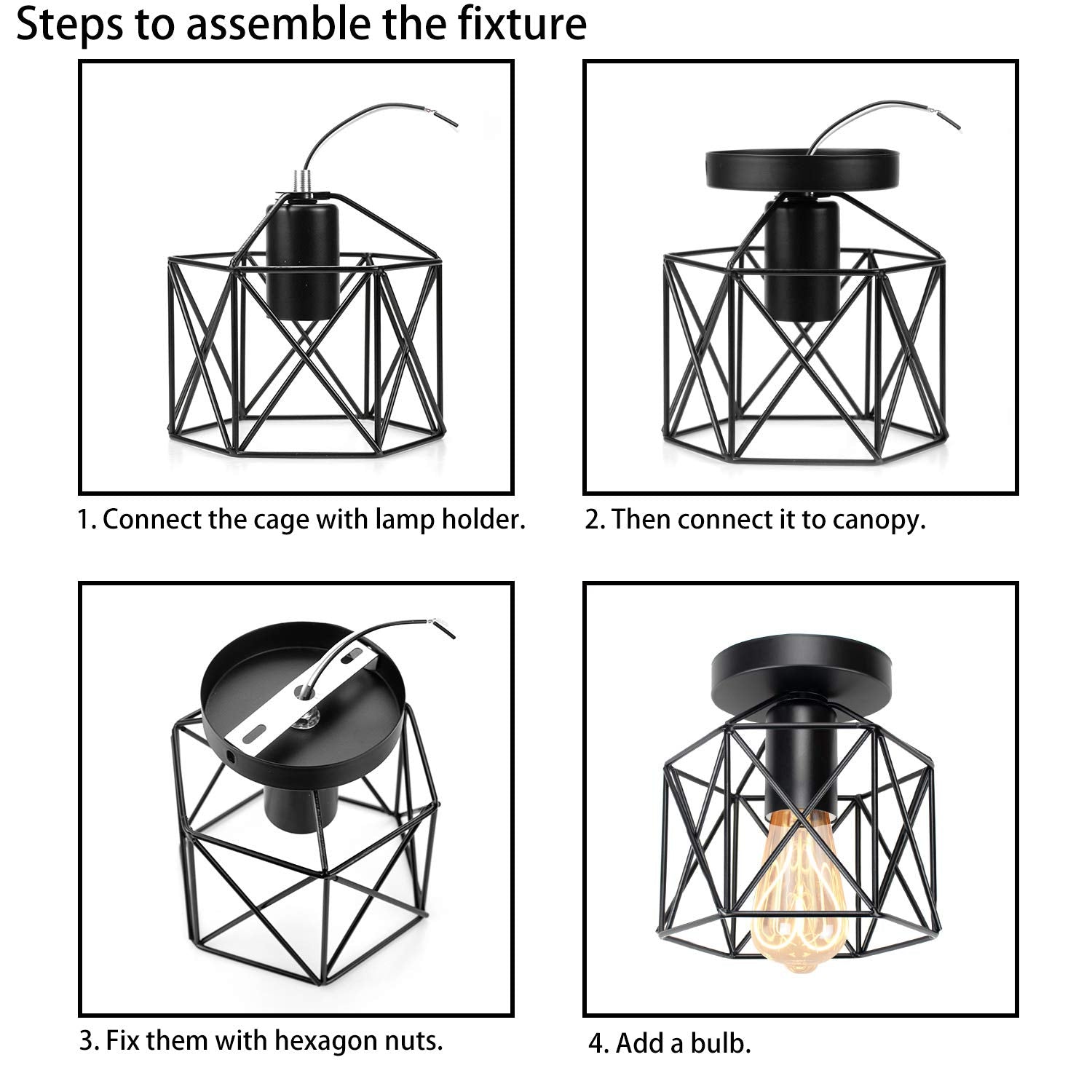 Steps to assemble the fixture

1. Connect the cage with lamp holder.

2. Then connect it to canopy.

3. Fix them with hexagon nuts.

4. Add a bulb.