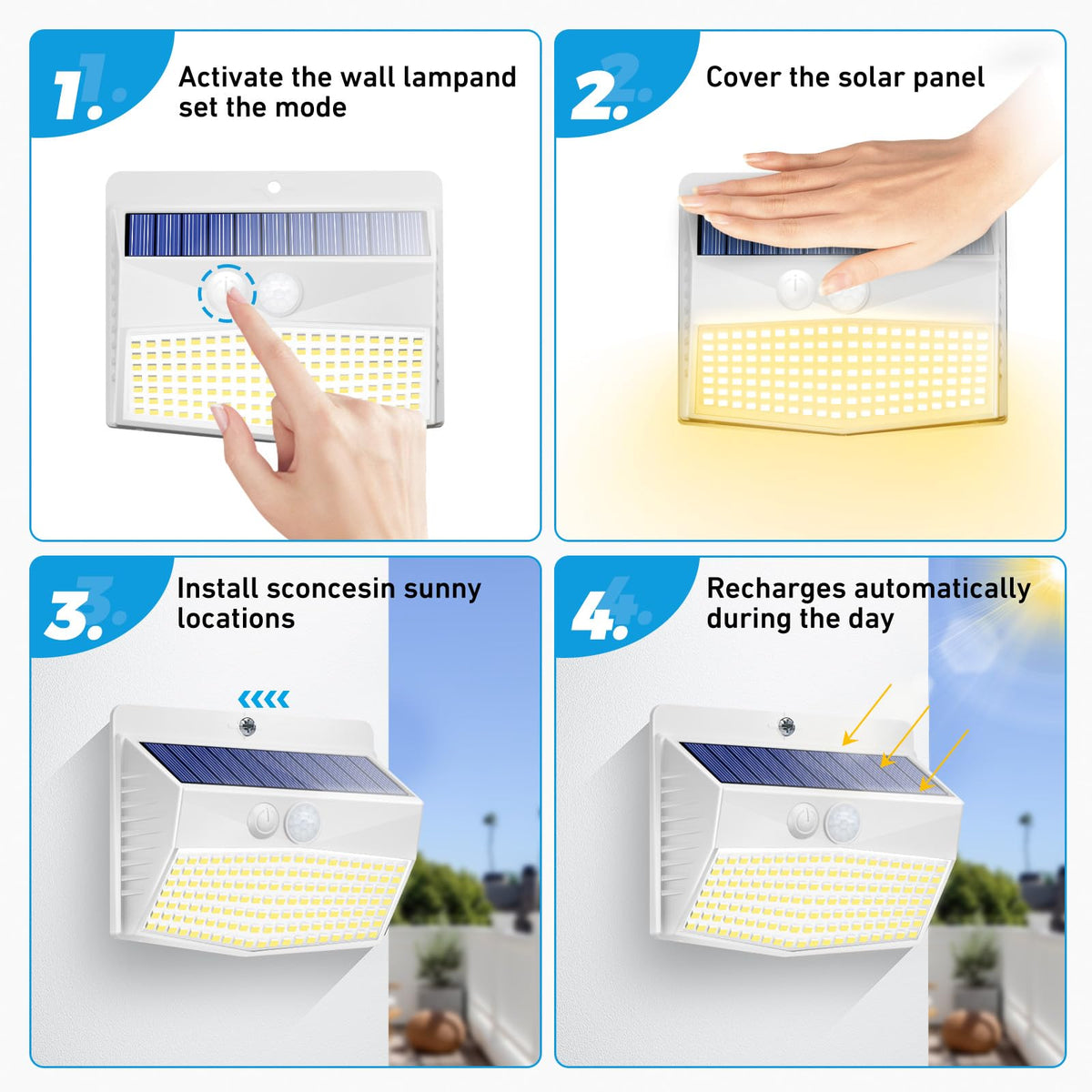 1.

Activate the wall lampand set the mode

2.

Cover the solar panel

3.

Install sconcesin sunny locations

4.

Recharges automatically during the day