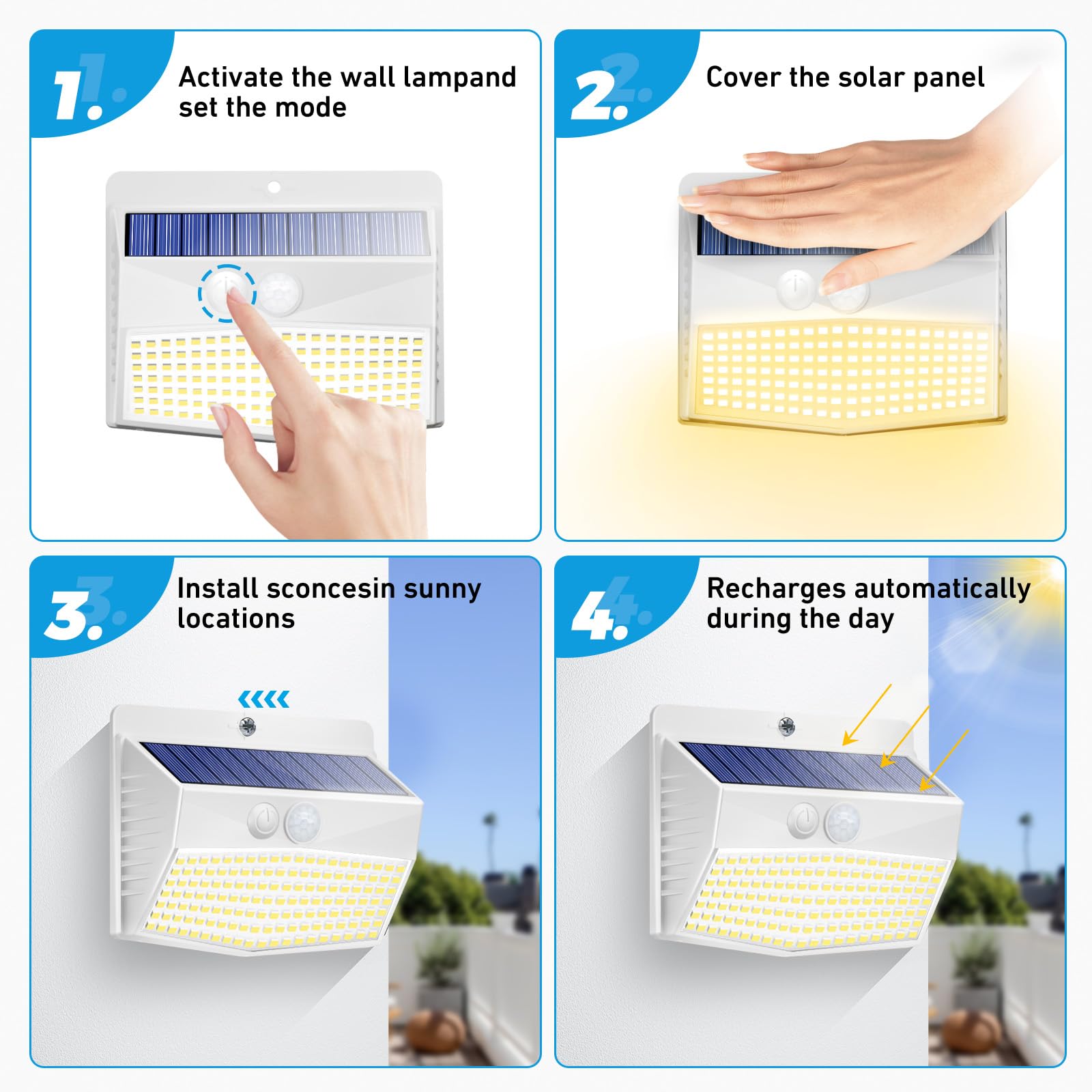 1.

Activate the wall lampand set the mode

2.

Cover the solar panel

3.

Install sconcesin sunny locations

4.

Recharges automatically during the day