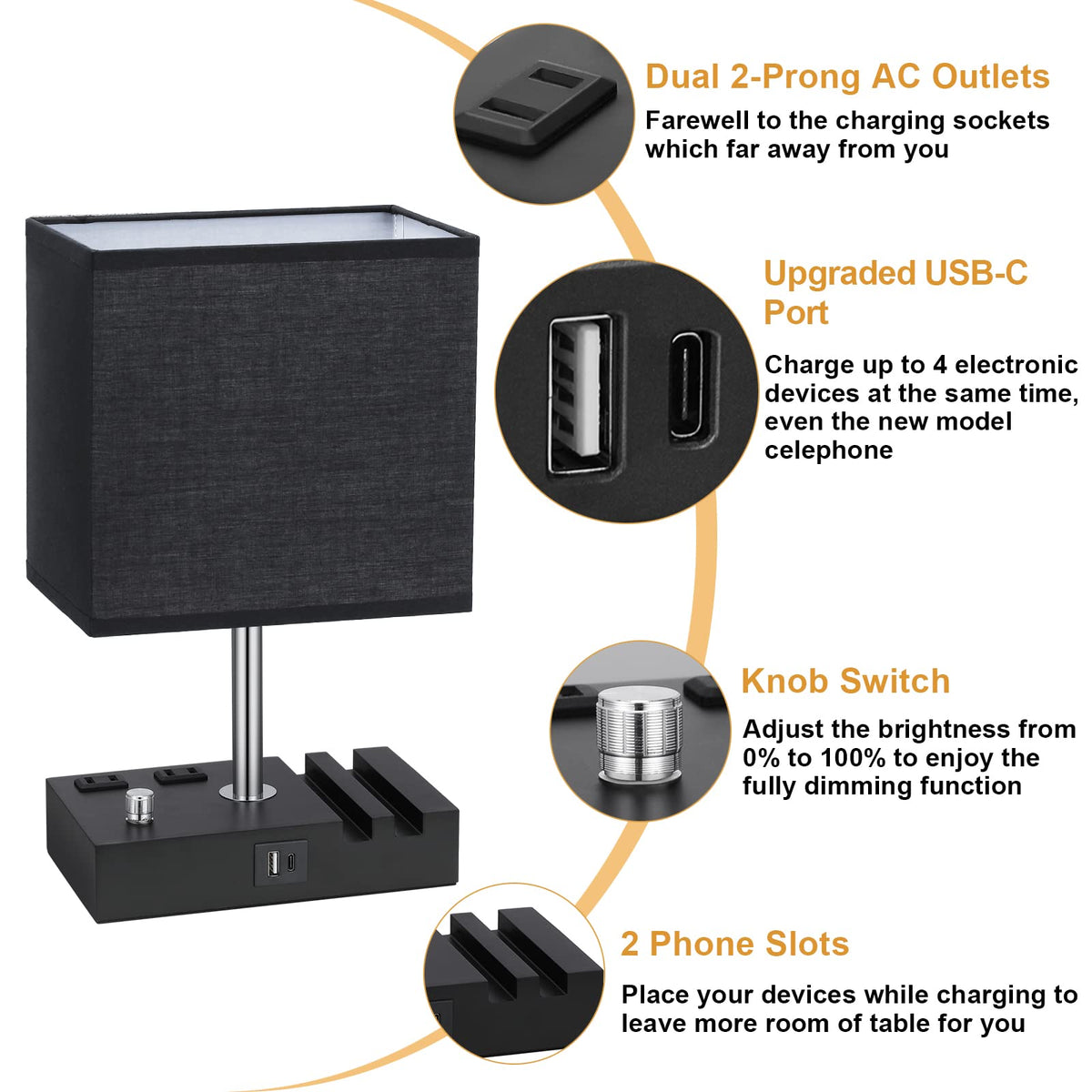 Dual 2-Prong AC Outlets

Farewell to the charging sockets which far away from you

Upgraded USB-C Port

Charge up to 4 electronic devices at the same time, even the new model celephone

Knob Switch

Adjust the brightness from 0% to 100% to enjoy the fully dimming function

2 Phone Slots

Place your devices while charging to leave more room of table for you