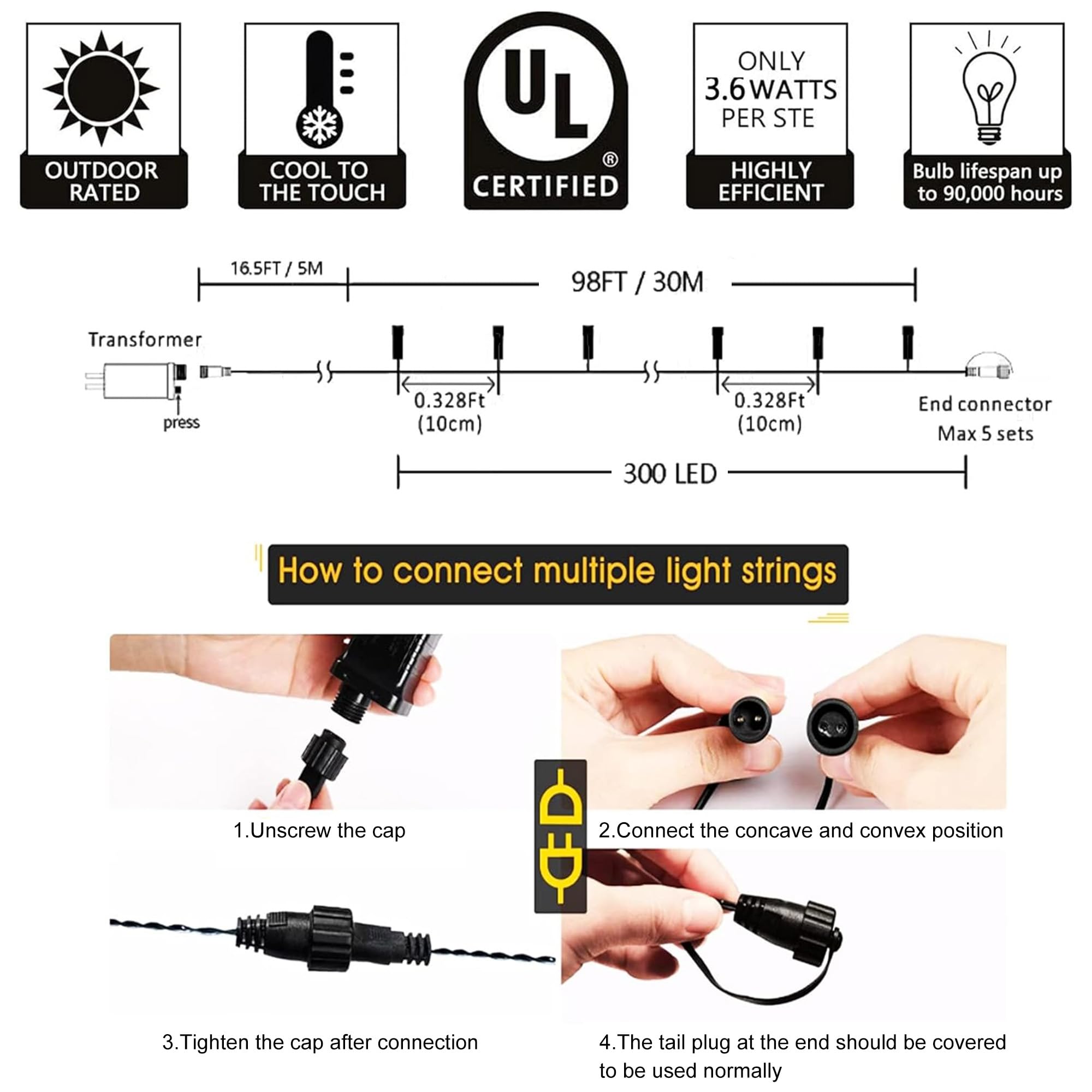 OUTDOOR RATED

COOL TO THE TOUCH

UL ® CERTIFIED

ONLY 3.6 WATTS PER STE

HIGHLY EFFICIENT

Bulb lifespan up to 90,000 hours

16.5FT / 5M

98FT / 30M

Transformer

press

0.328Ft (10cm)

0.328Ft (10cm)

End connector Max 5 sets

300 LED

How to connect multiple light strings

1.Unscrew the cap

2.Connect the concave and convex position

3.Tighten the cap after connection

4.The tail plug at the end should be covered to be used normally