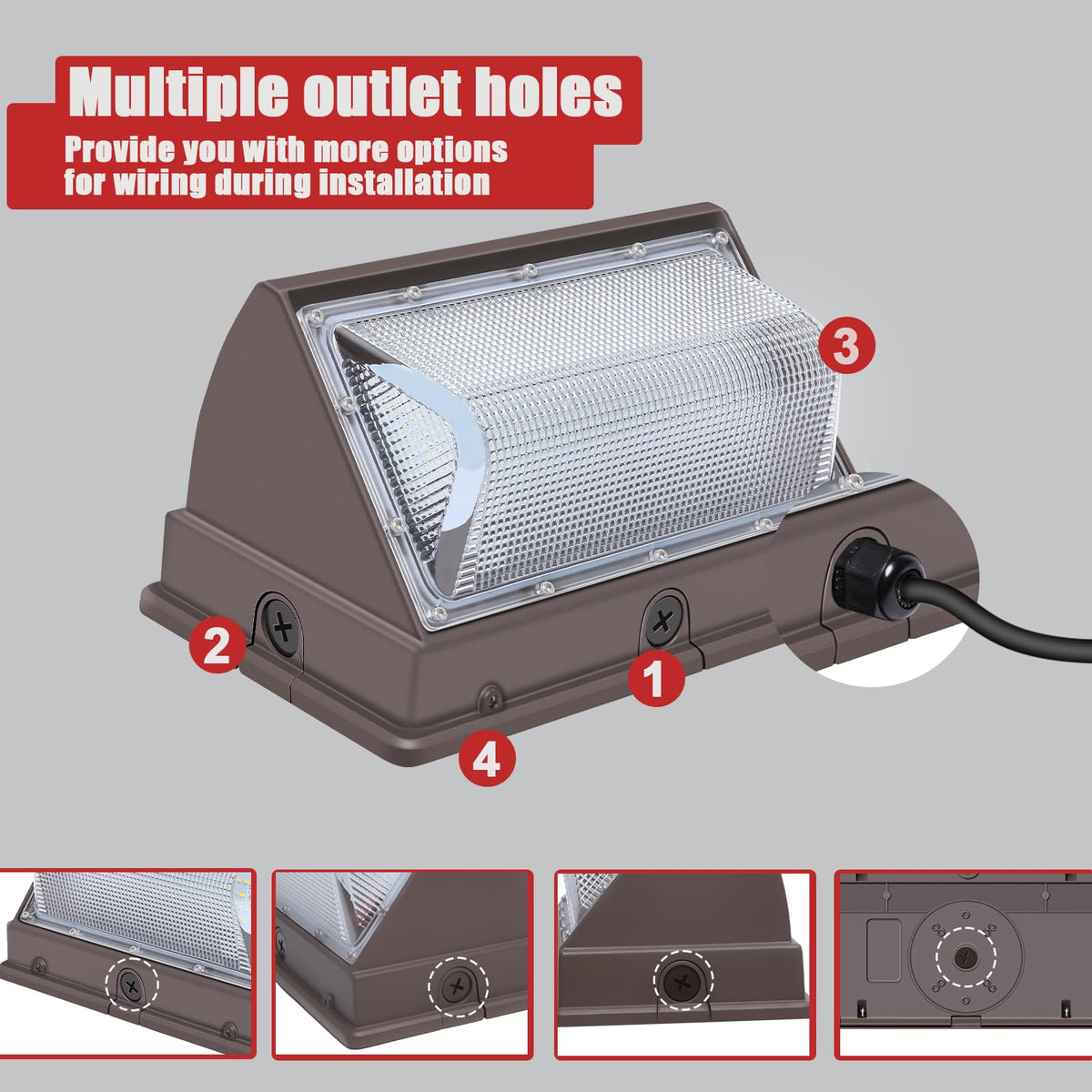 Multiple outlet holes
Provide you with more options for wiring during installation

3

2

1

4