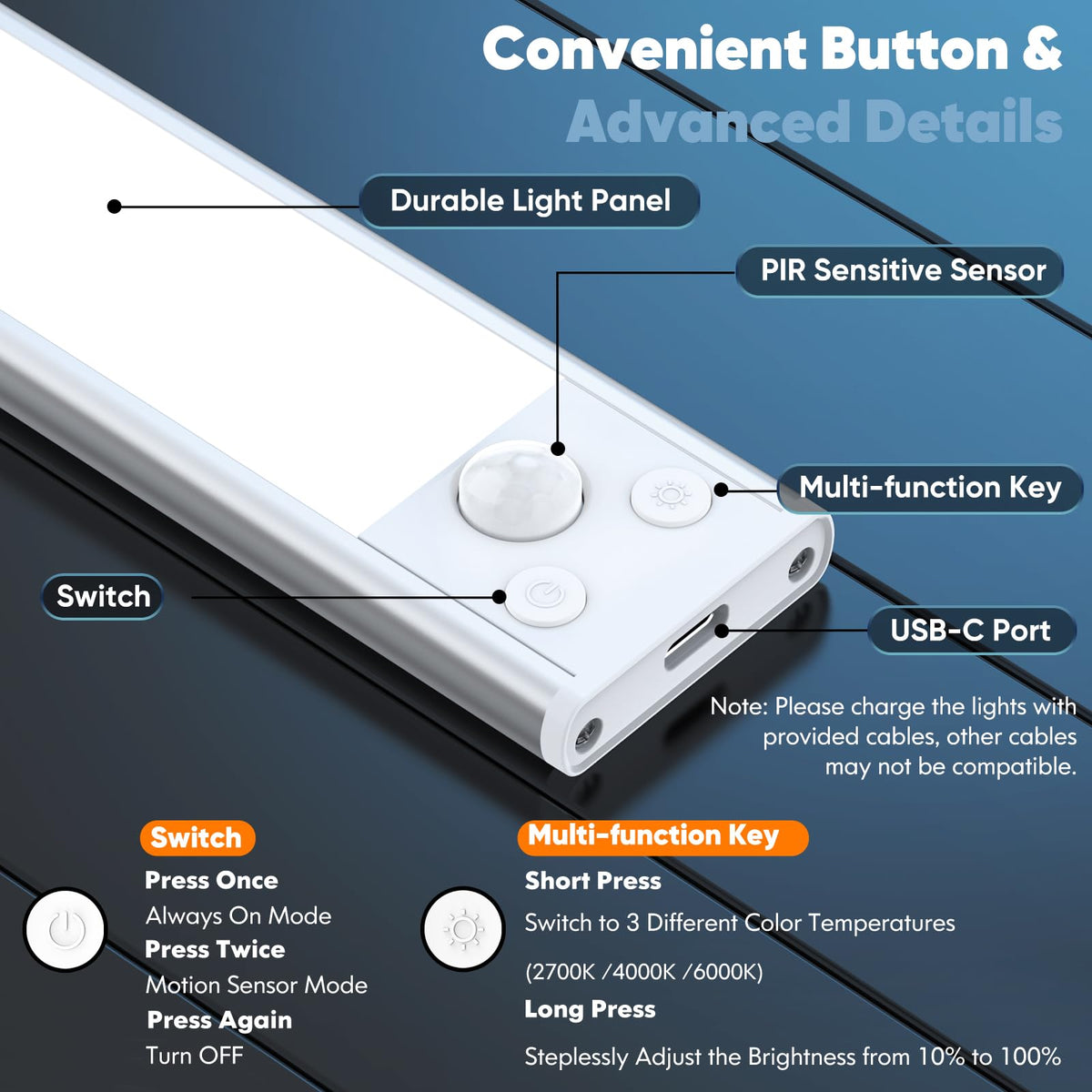 Convenient Button &
Advanced Details

Durable Light Panel

PIR Sensitive Sensor

Multi-function Key

Switch

USB-C Port

Note: Please charge the lights with provided cables, other cables may not be compatible.

Switch
Press Once
Always On Mode
Press Twice
Motion Sensor Mode
Press Again
Turn OFF

Multi-function Key
Short Press
Switch to 3 Different Color Temperatures
(2700K /4000K /6000K)
Long Press
Steplessly Adjust the Brightness from 10% to 100%