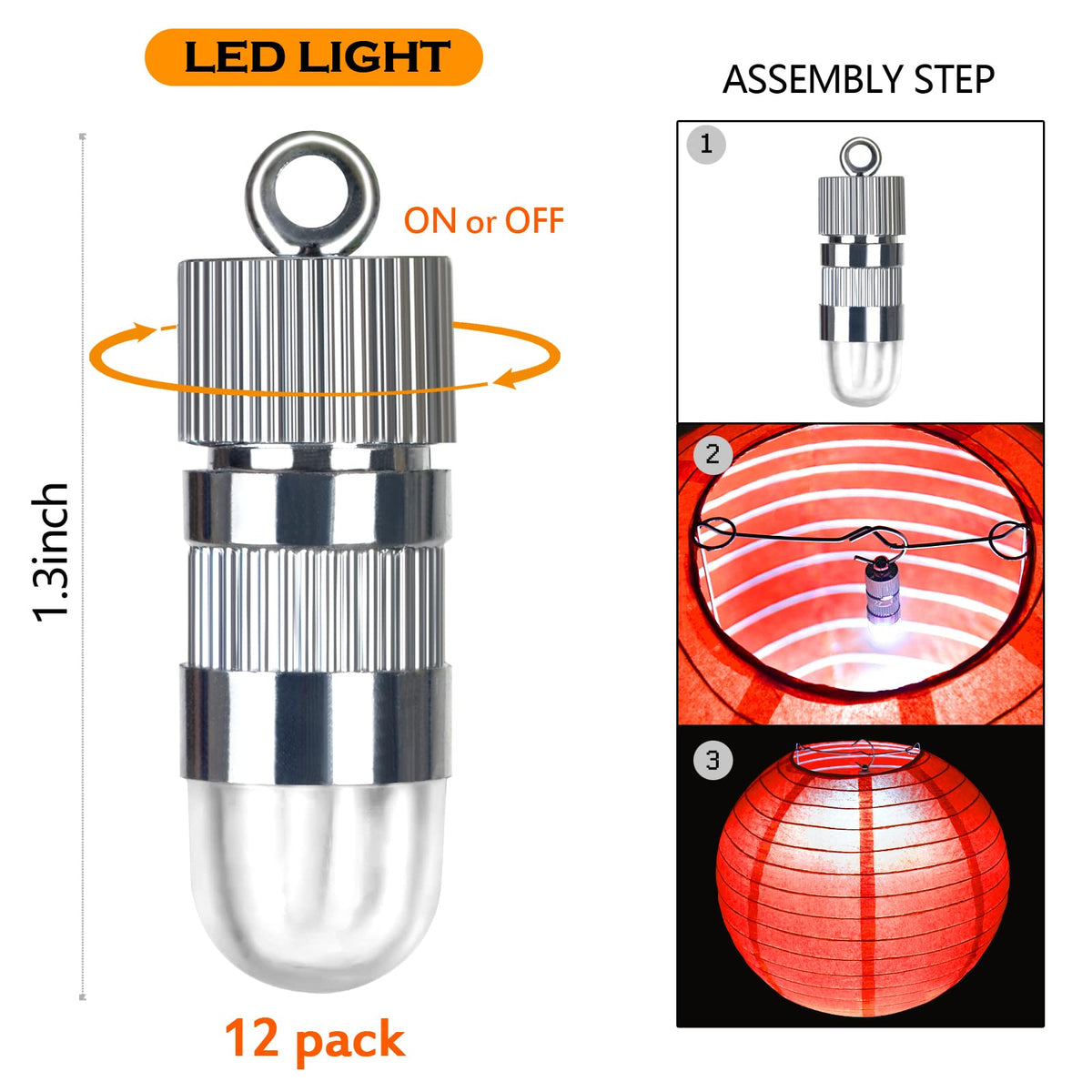 LED LIGHT

ON or OFF

1.3inch

12 pack

ASSEMBLY STEP

1

2

3