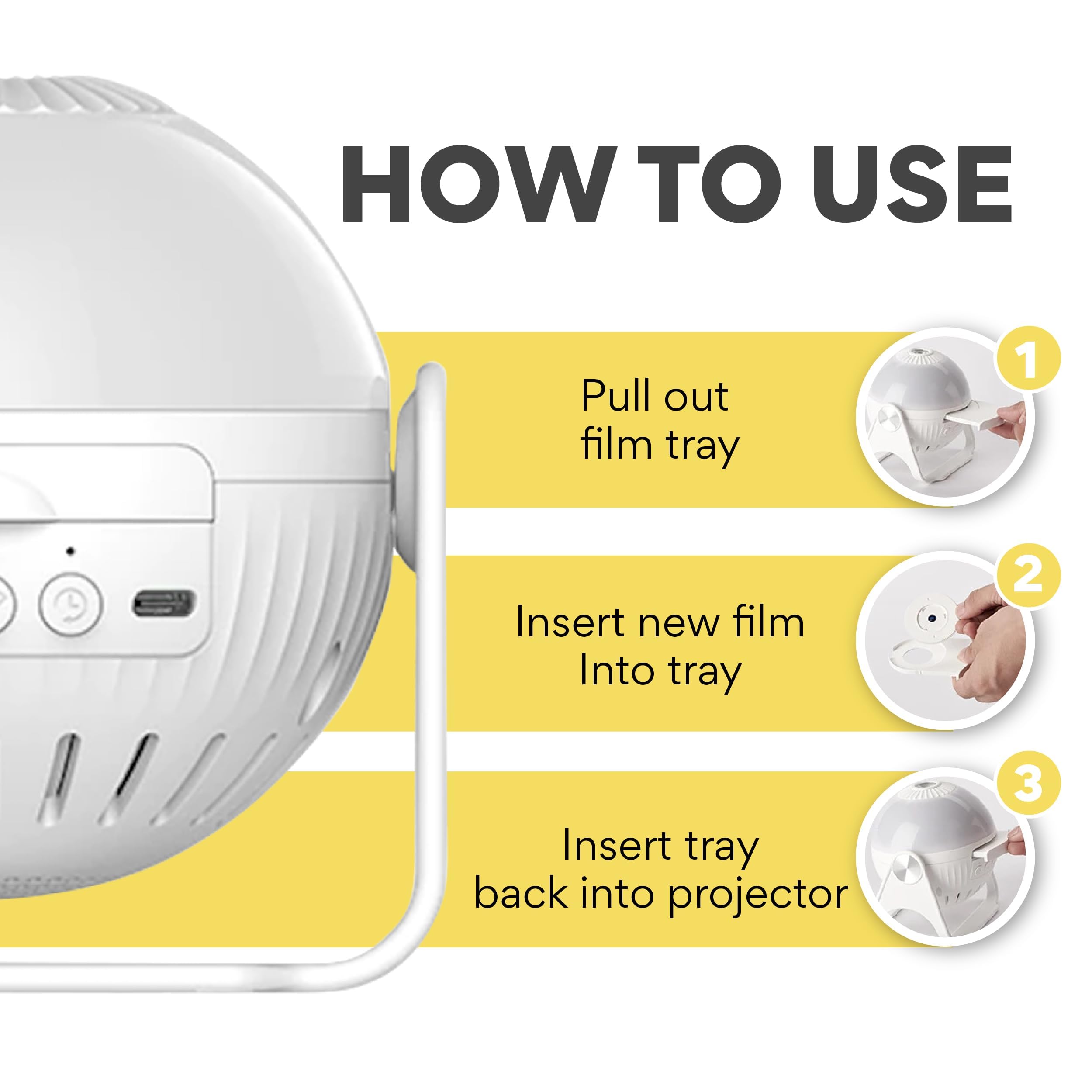 HOW TO USE

Pull out film tray

1

Insert new film Into tray

2

Insert tray back into projector

3