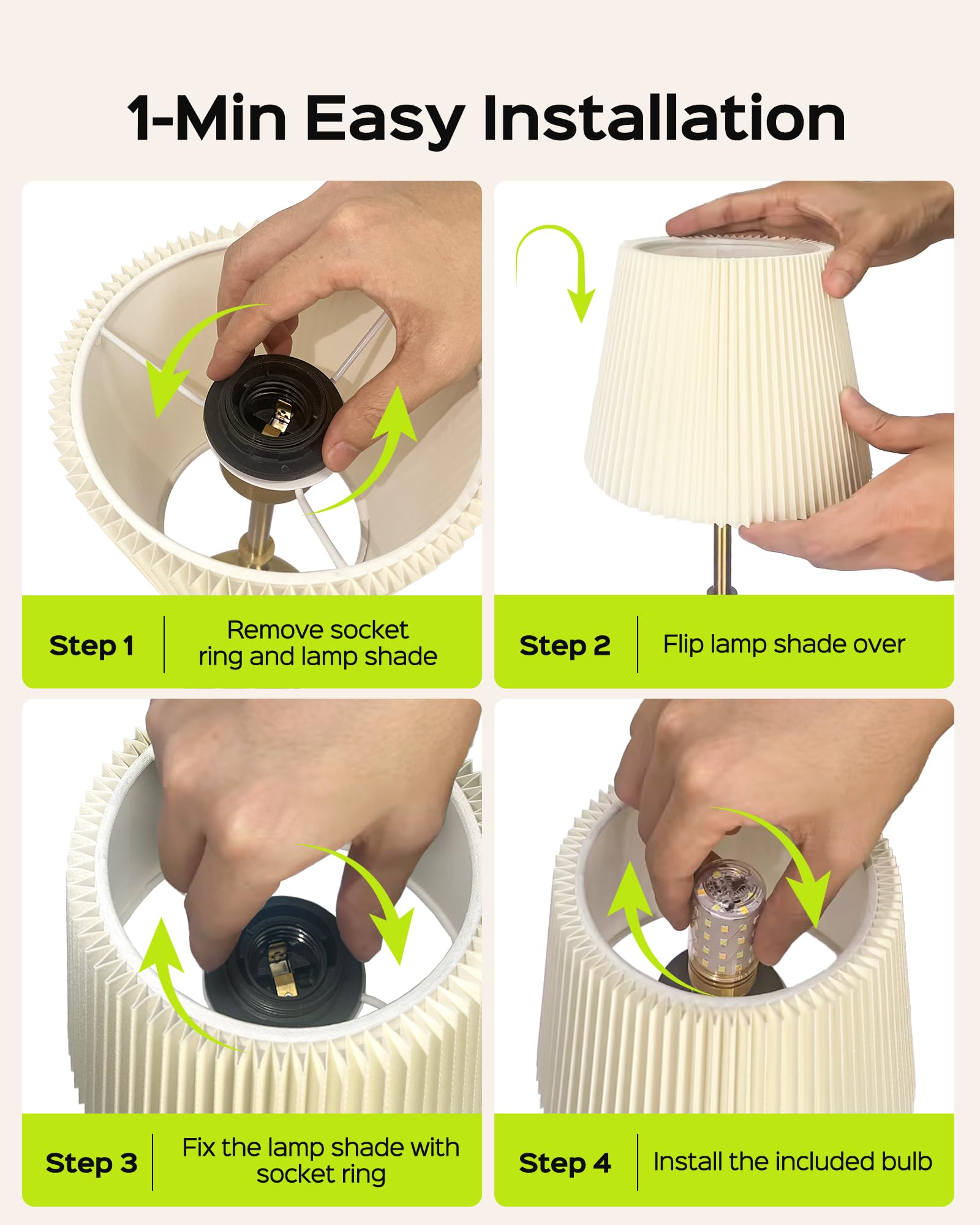 1-Min Easy Installation

Step 1
Remove socket ring and lamp shade

Step 2
Flip lamp shade over

Step 3
Fix the lamp shade with socket ring

Step 4
Install the included bulb